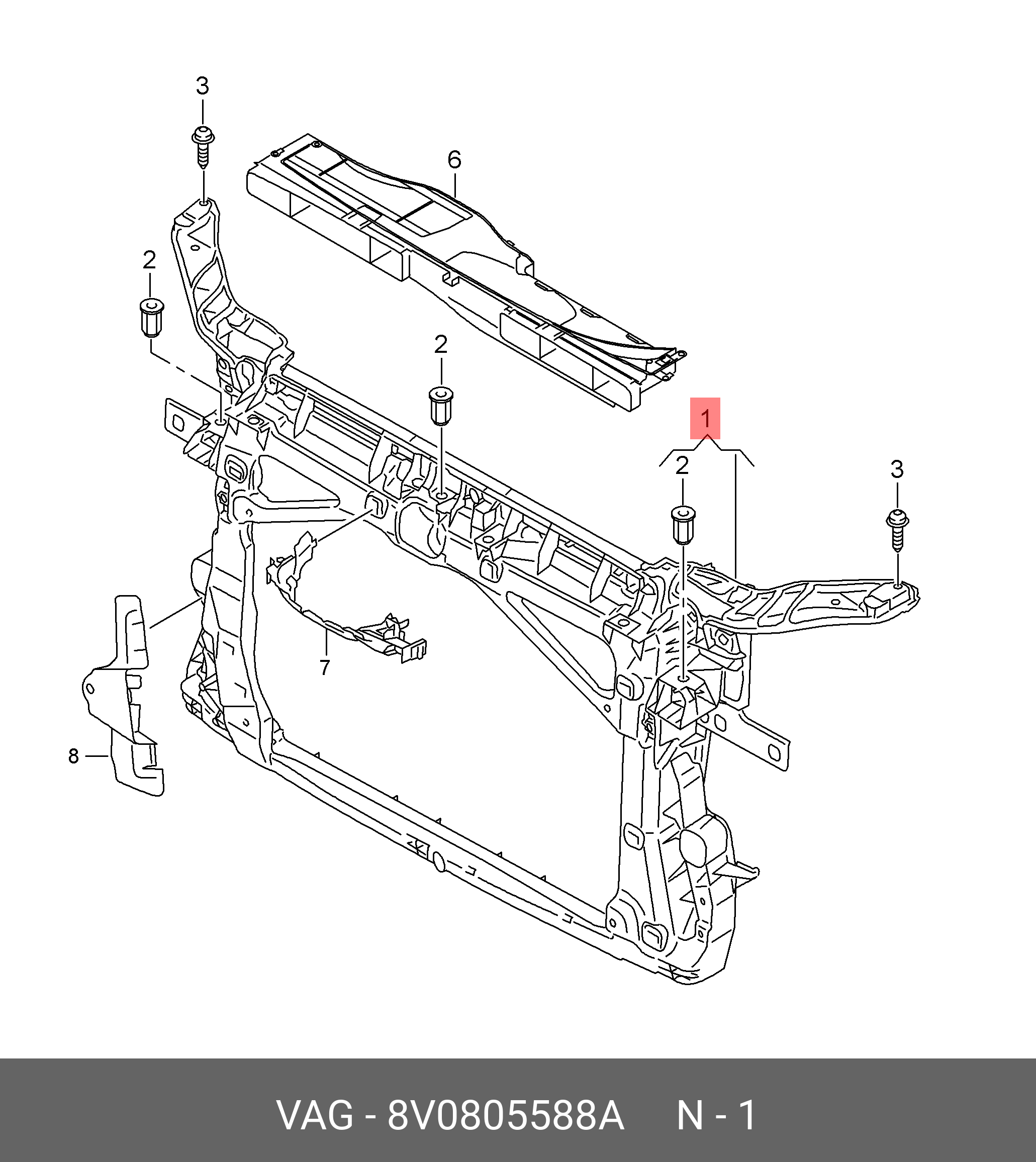 3
6
2
2
1
2
3
7
8

VAG - 8V0805588A N - 1