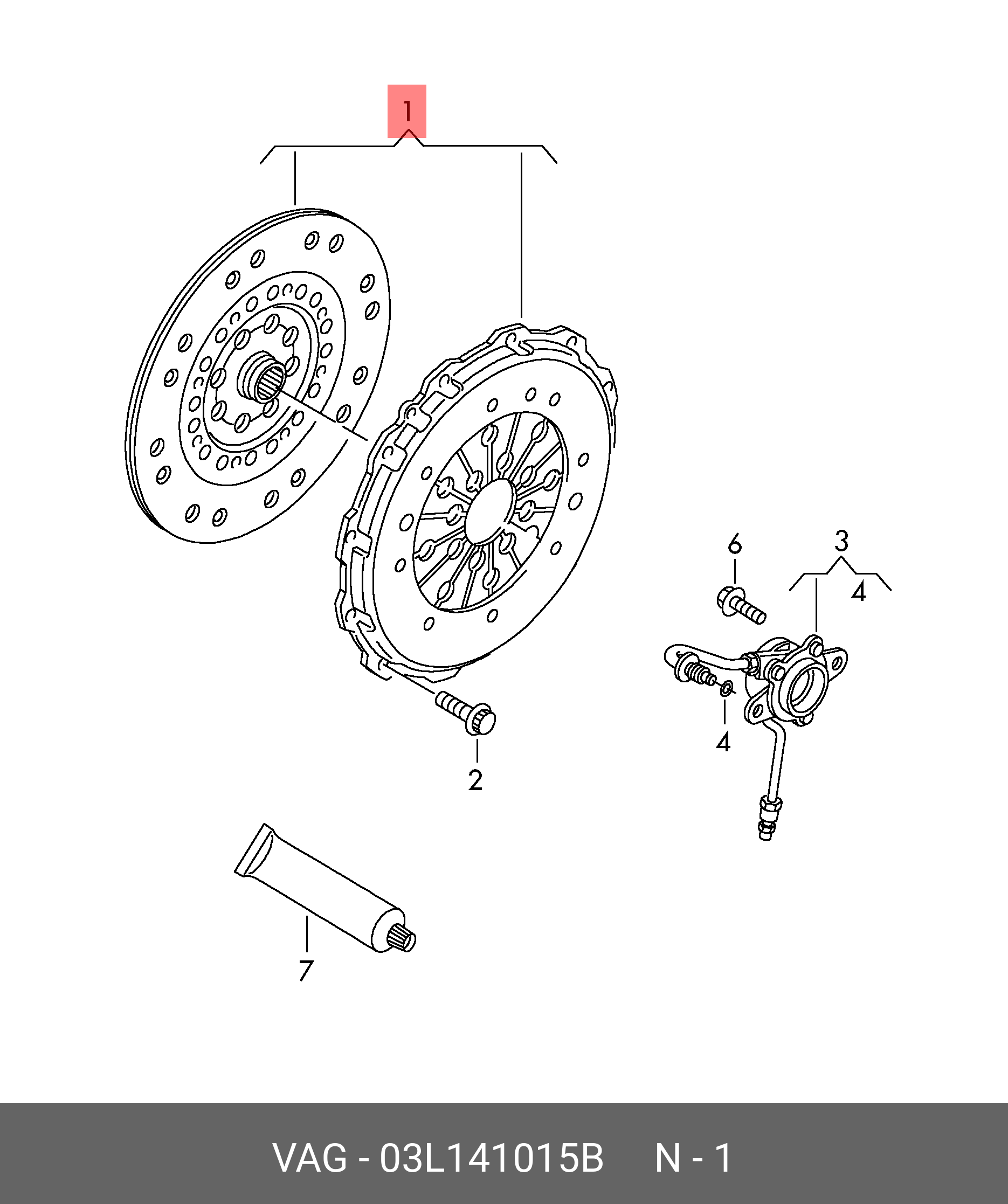 1

6

3

4

4

2

7

VAG - 03L141015B N - 1