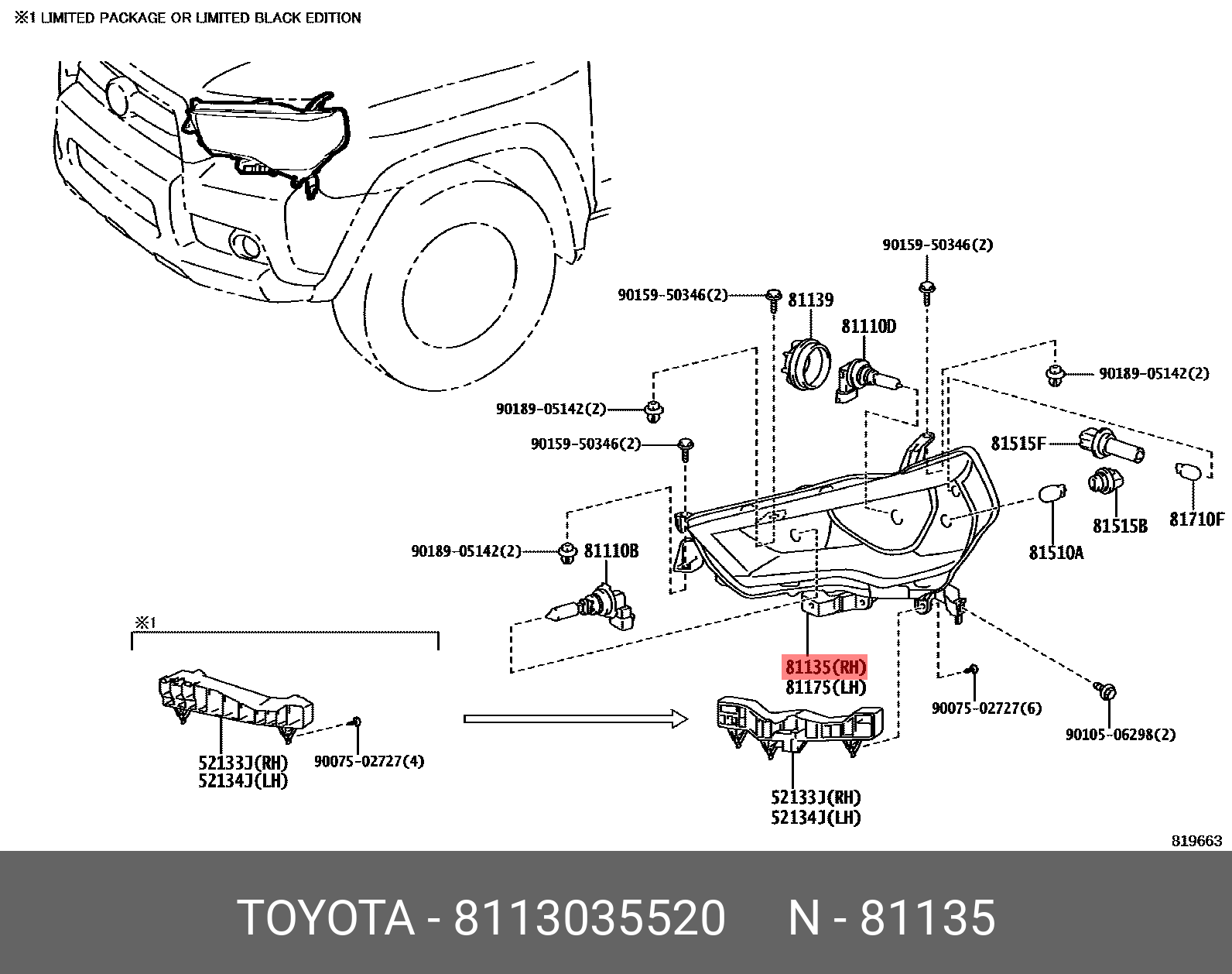 ※1 LIMITED PACKAGE OR LIMITED BLACK EDITION

90159-50346(2)

90159-50346(2)

81139

81110D

90189-05142(2)

90189-05142(2)

90159-50346(2)

81515F

81515B

81710F

81510A

90189-05142(2)

81110B

※1

81135(RH)
81175(LH)

90075-02727(6)

90105-06298(2)

52133J(RH)
52134J(LH)

90075-02727(4)

52133J(RH)
52134J(LH)

819663

TOYOTA - 8113035520 N - 81135