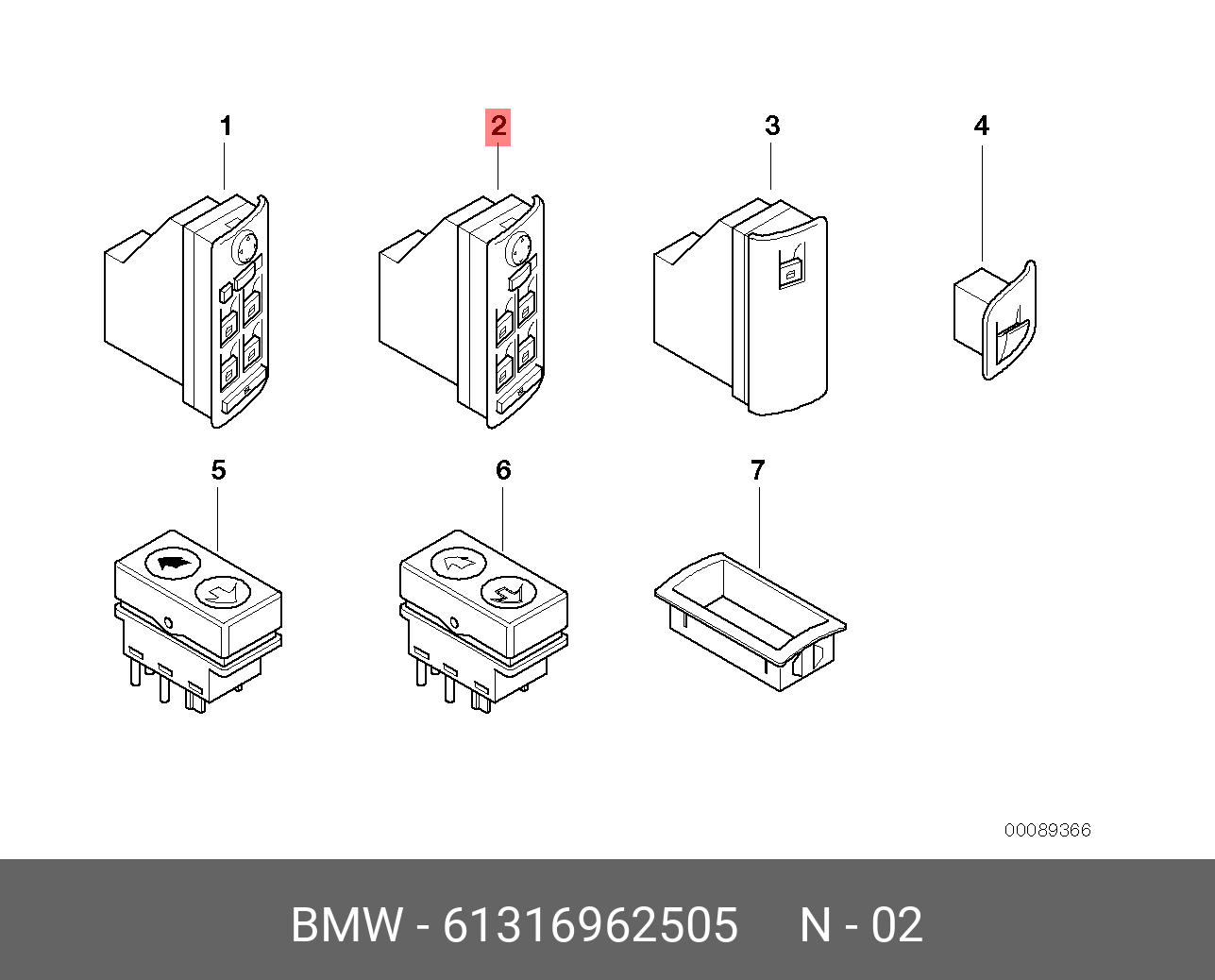 1
2
3
4
5
6
7
00089366
BMW - 61316962505 N - 02