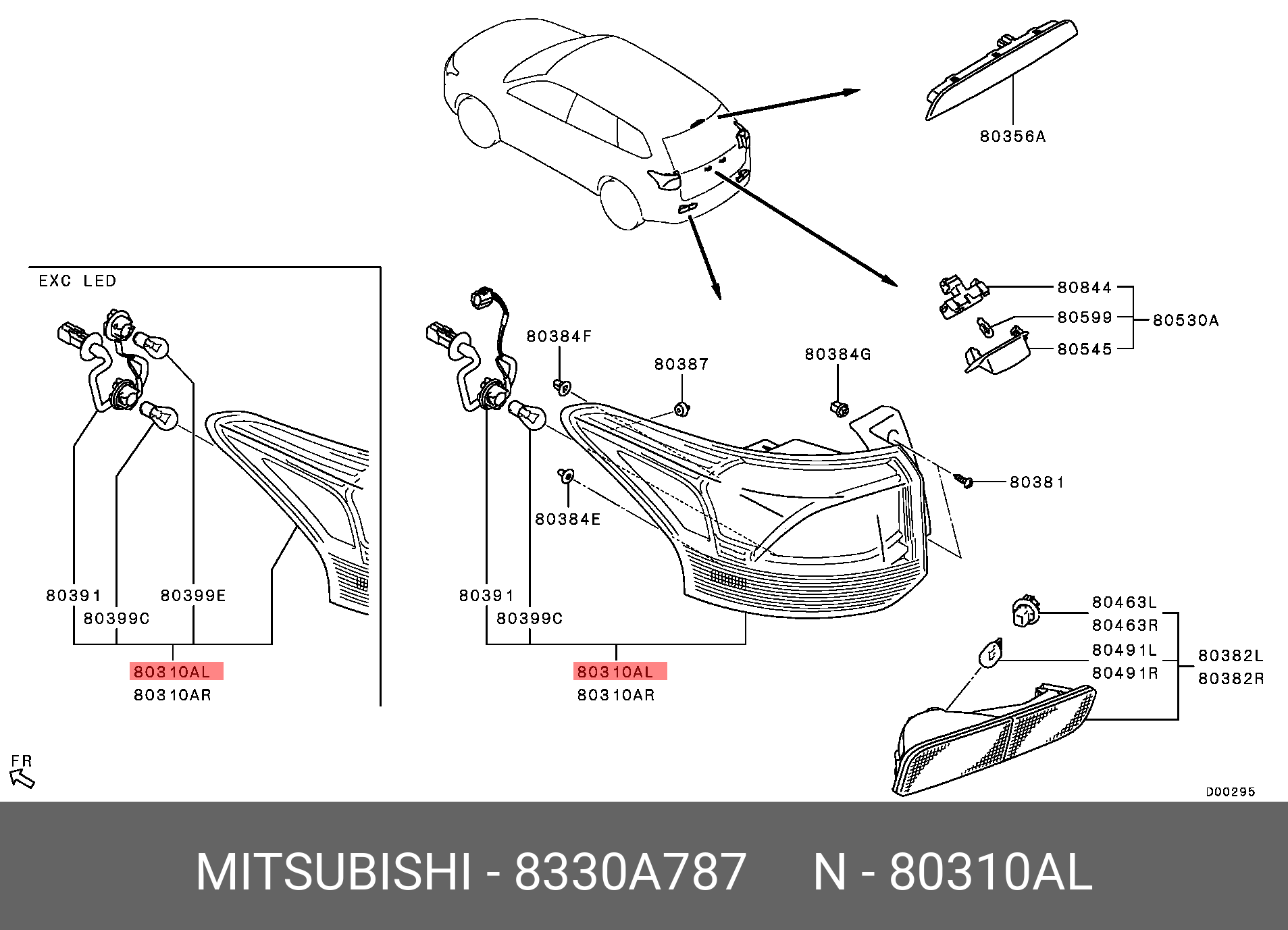 80356A

EXC LED

80844
80599
80530A
80545

80384F
80387
80384G

80381
80384E

80391
80399E
80399C
80310AL
80310AR

80391
80399C
80310AL
80310AR

80463L
80463R
80491L
80491R
80382L
80382R

FR

D00295

MITSUBISHI - 8330A787 N - 80310AL