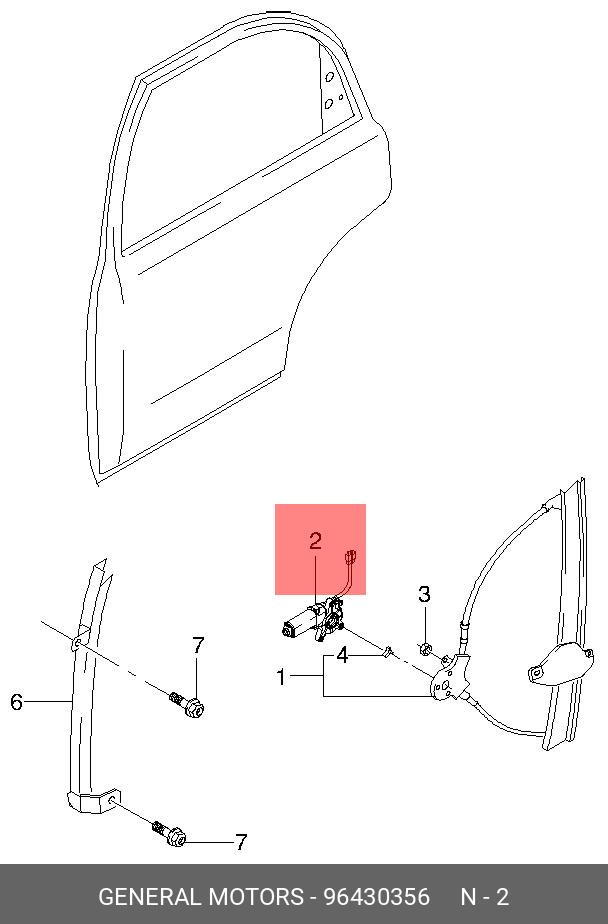 2
3
7
4
1
6
7
GENERAL MOTORS - 96430356 N - 2