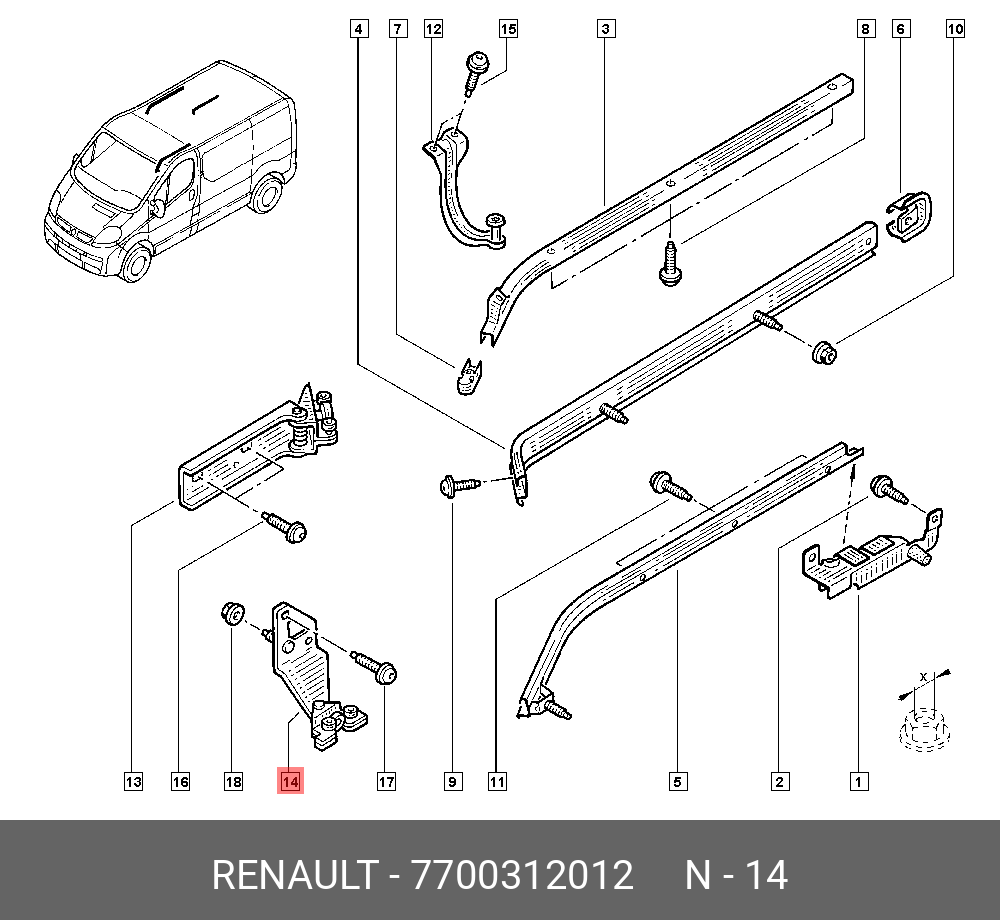 4 7 12 15 3 8 6 10

x

13 16 18 14 17 9 11 5 2 1

RENAULT - 7700312012 N - 14