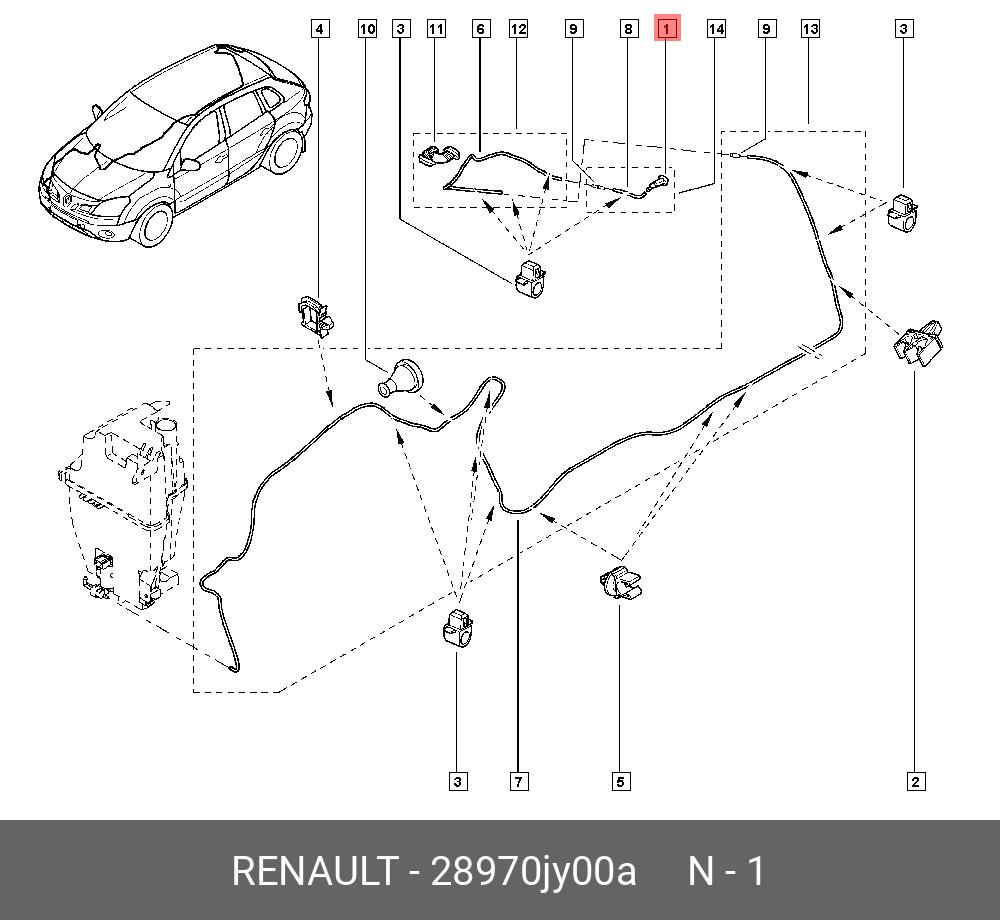 4 10 3 11 6 12 9 8 1 14 9 13 3

3 7 5 2

RENAULT - 28970jy00a N - 1