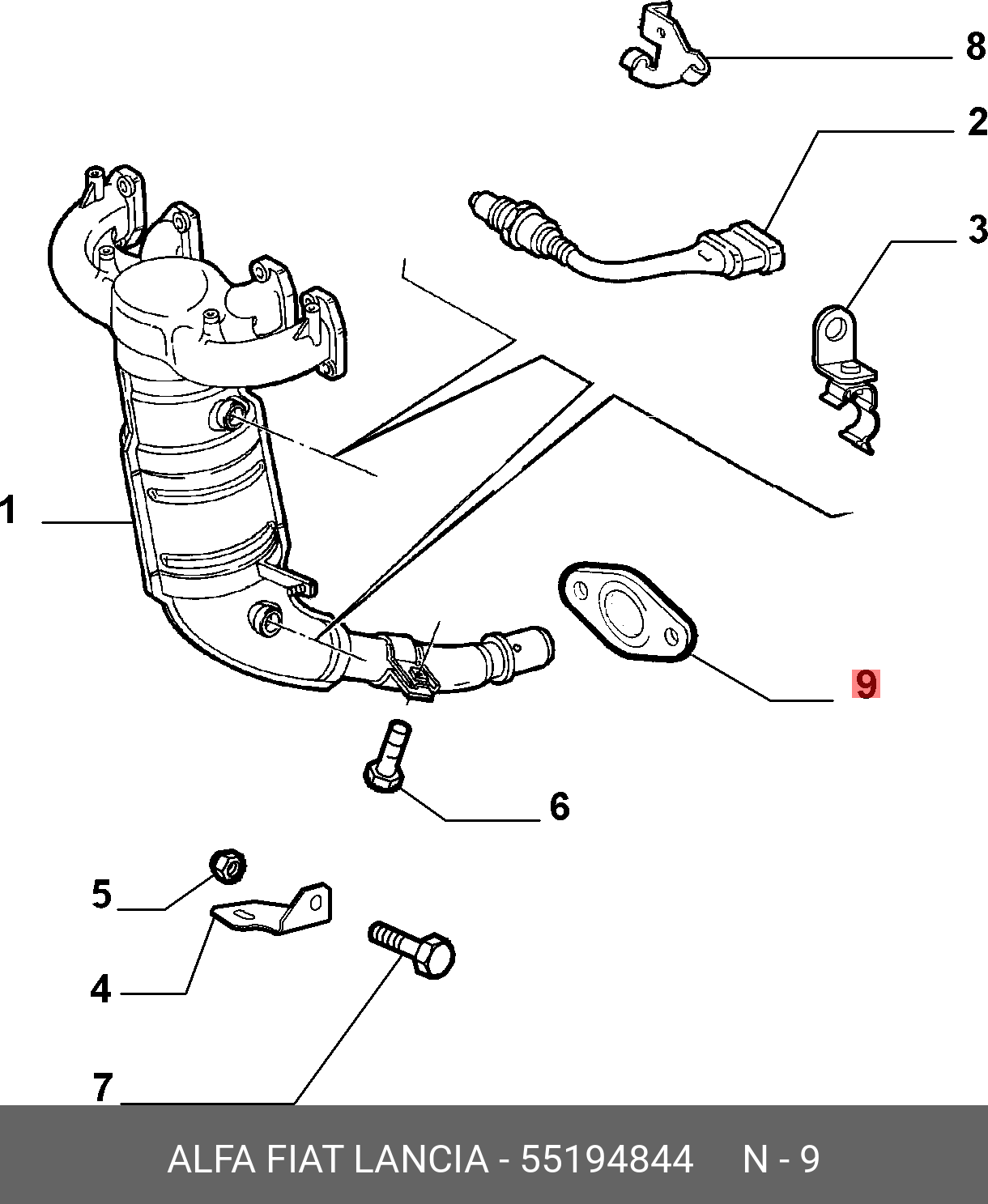 8

2

3

1

9

6

5

4

7

ALFA FIAT LANCIA - 55194844 N - 9