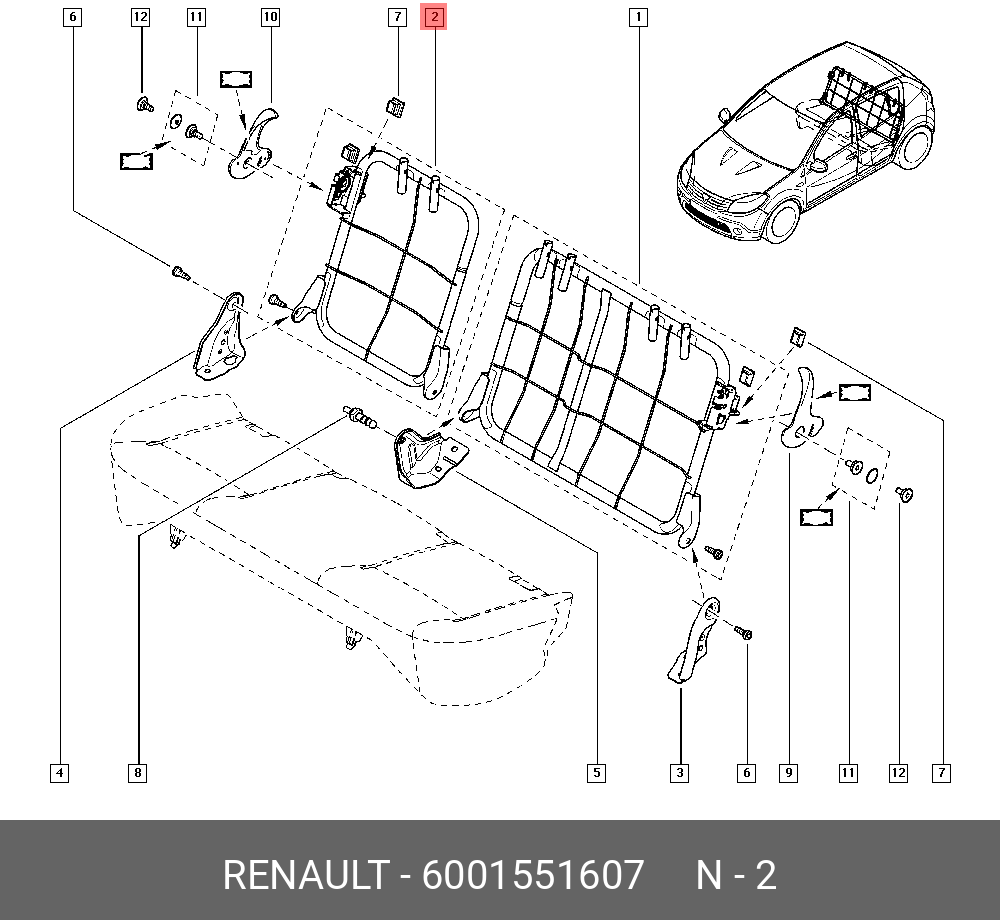 6
12
11
10
7
2
1
4
8
5
3
6
9
11
12
7

RENAULT - 6001551607 N - 2