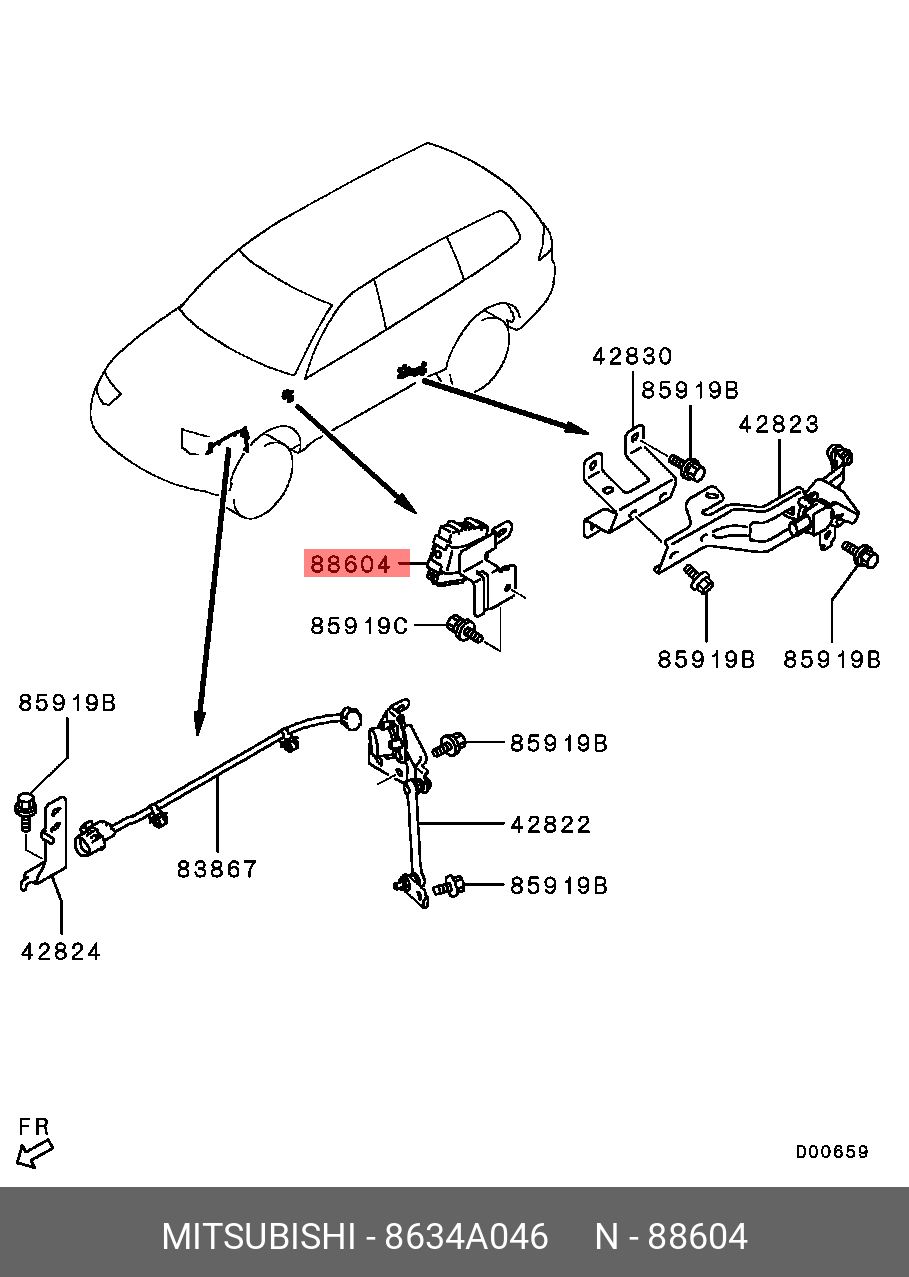 42830
85919B
42823
88604
85919C
85919B
85919B
85919B
85919B
42822
83867
85919B
42824
FR
D00659
MITSUBISHI - 8634A046 N - 88604