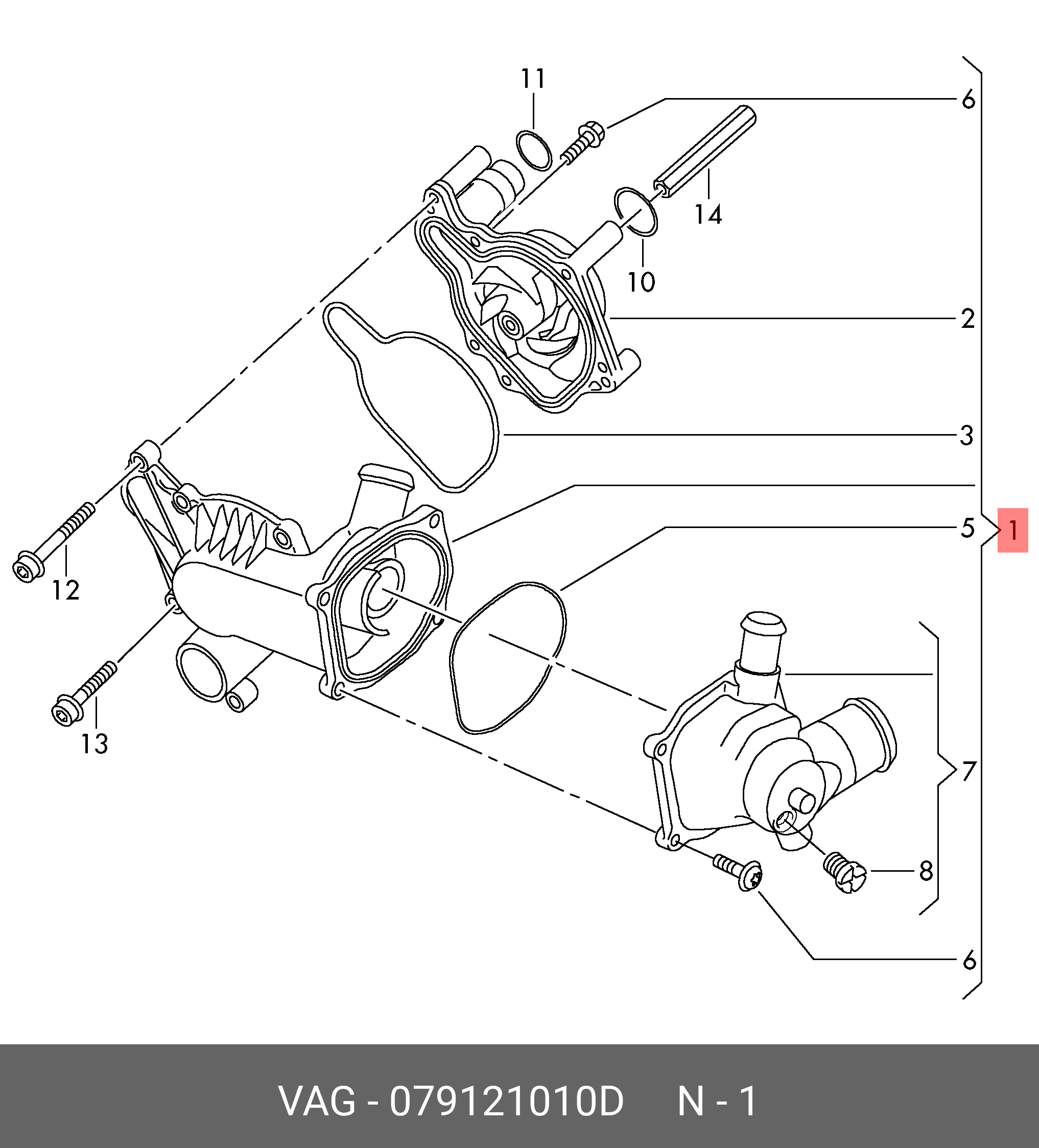 11
6
14
10
2
3
5
1
12
13
7
8
6

VAG - 079121010D N - 1