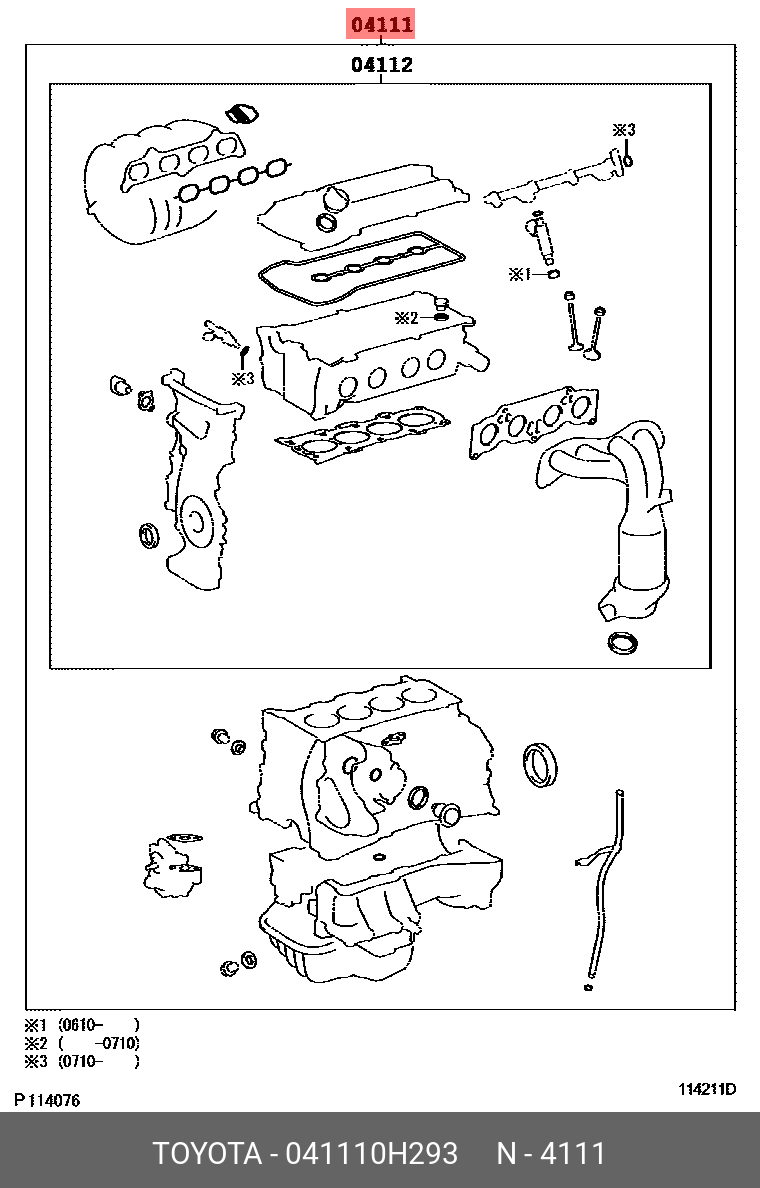 04111

04112

※3

※1

※2

※3

※1 (0610- )
※2 ( -0710)
※3 (0710- )

P114076

114211D

TOYOTA - 041110H293 N - 4111