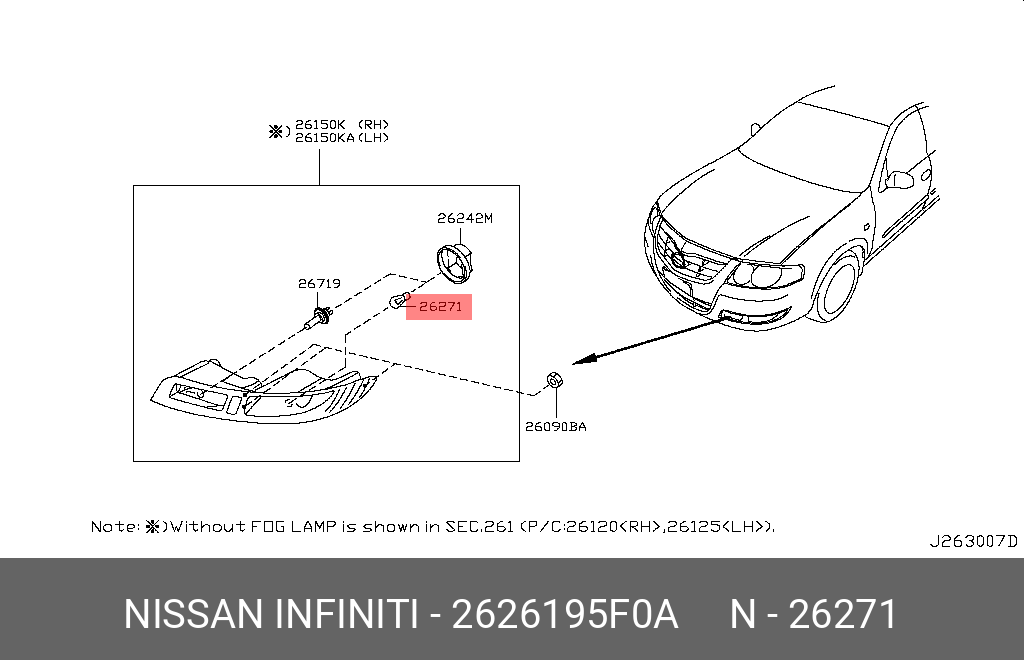 ※) 26150K (RH)
26150KA (LH)

26242M

26719

26271

26090BA

Note: ※)Without FOG LAMP is shown in SEC.261 (P/C:26120<RH>,26125<LH>).

J263007D

NISSAN INFINITI - 2626195F0A N - 26271