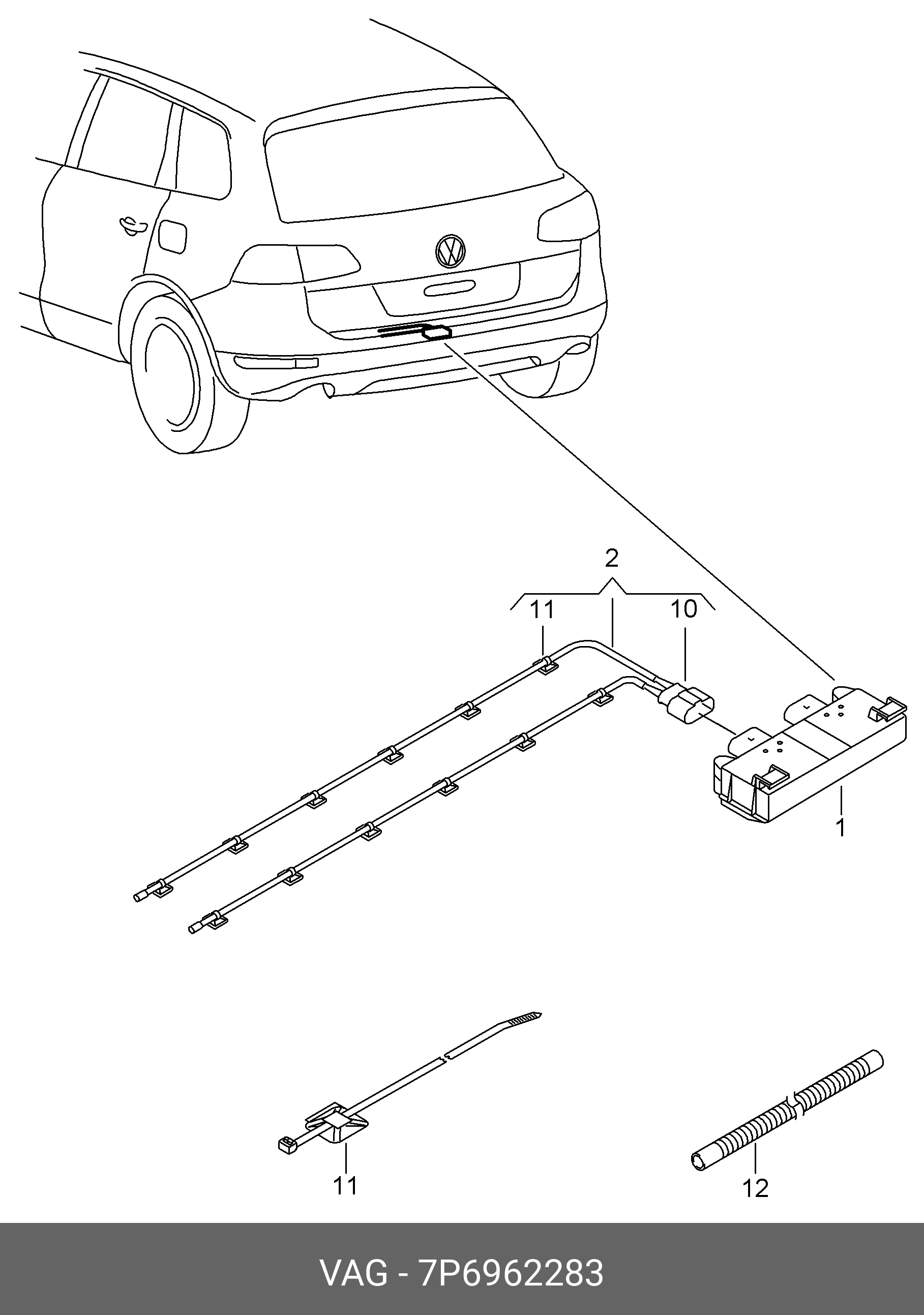 2
11
10
1
11
12
VAG - 7P6962283