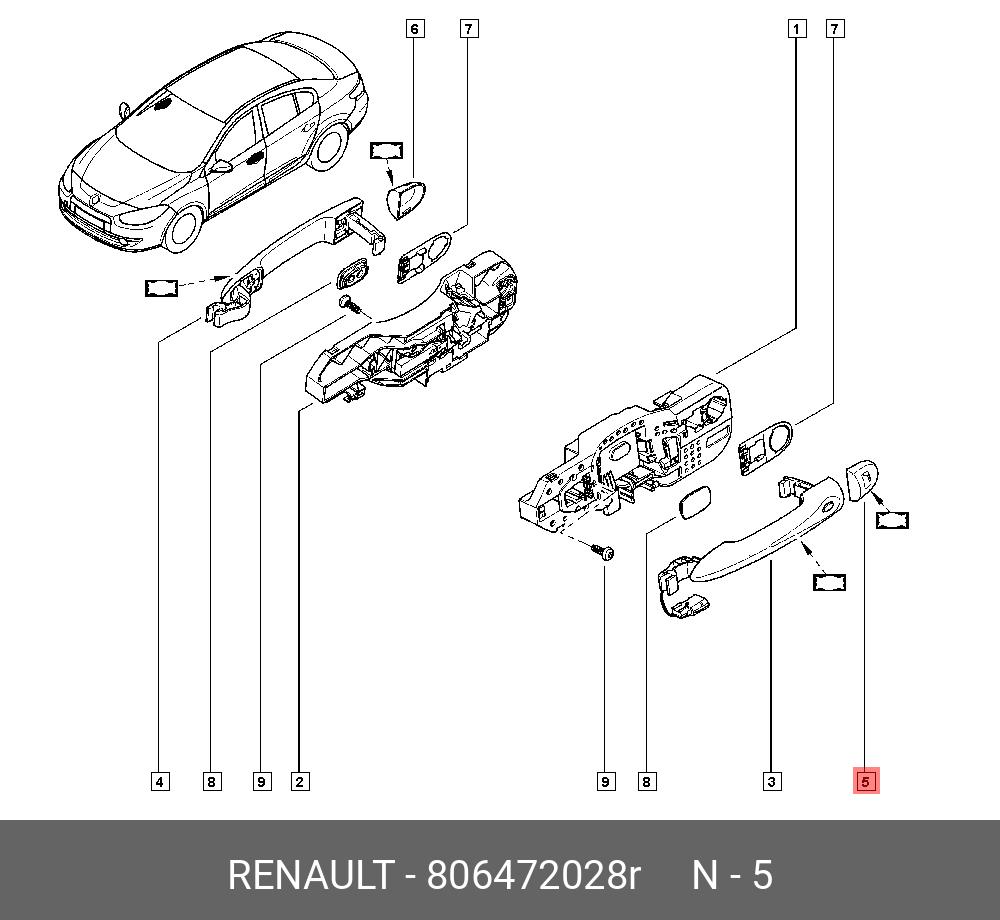 6
7
1
7
4
8
9
2
9
8
3
5
RENAULT - 806472028r N - 5