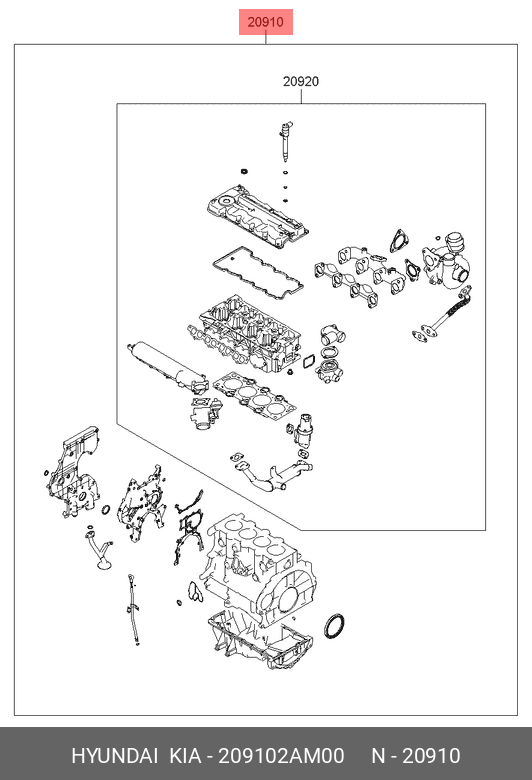 20910

20920

HYUNDAI KIA - 209102AM00 N - 20910