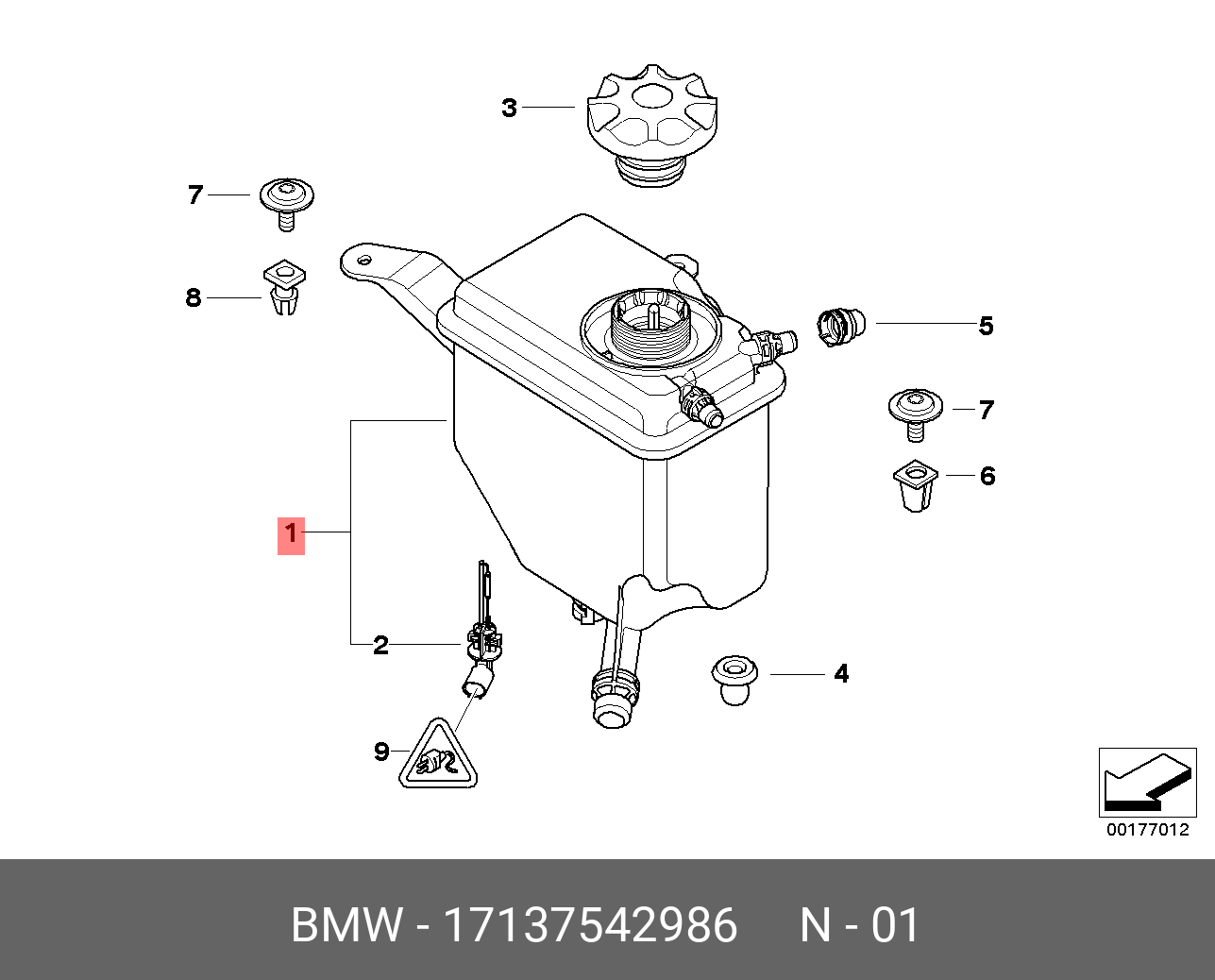 3
7
8
5
7
6
1
2
4
9
00177012
BMW - 17137542986 N - 01