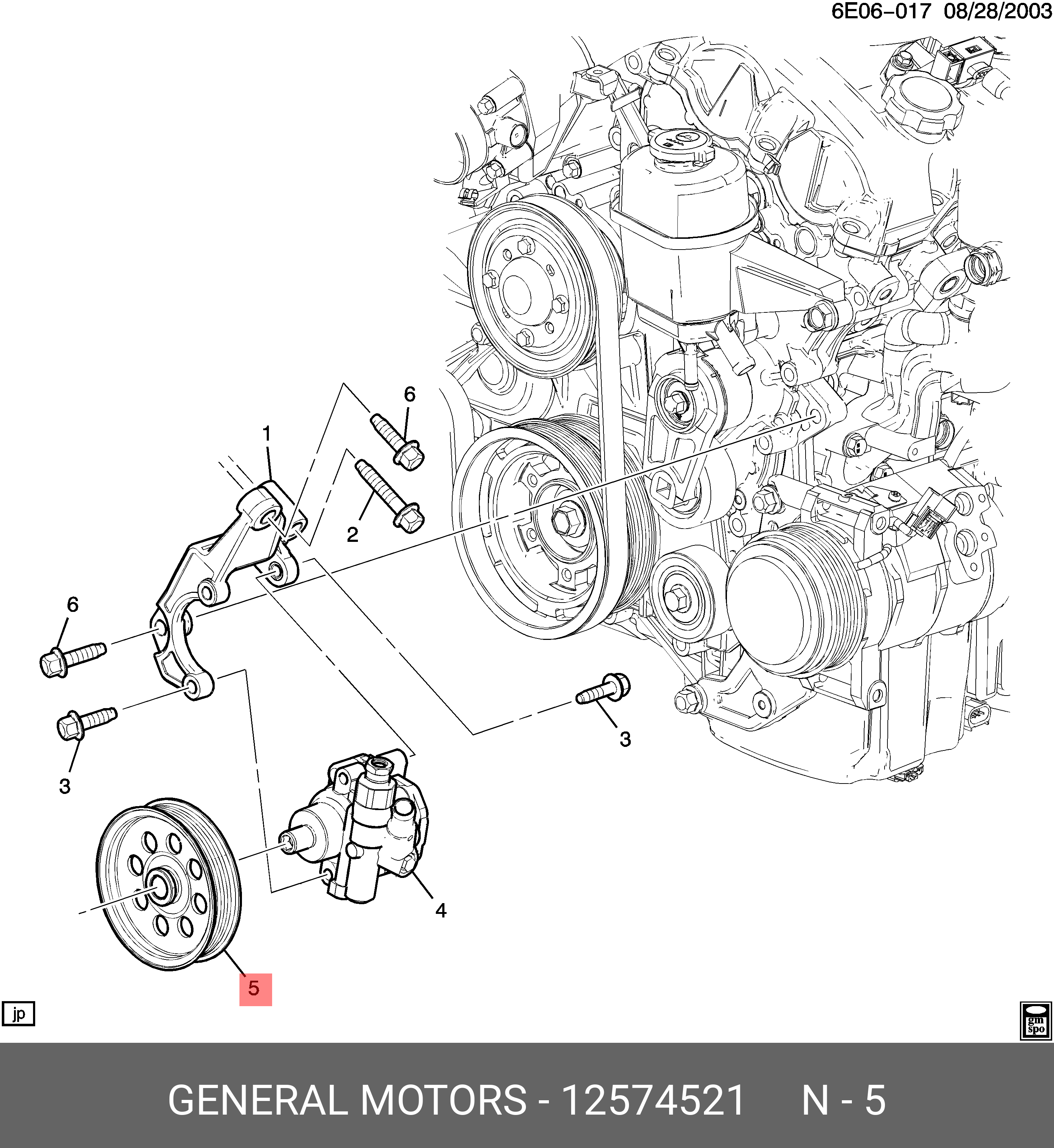 6E06-017 08/28/2003

6

1

2

6

3

3

4

5

jp

gm spo

GENERAL MOTORS - 12574521 N - 5