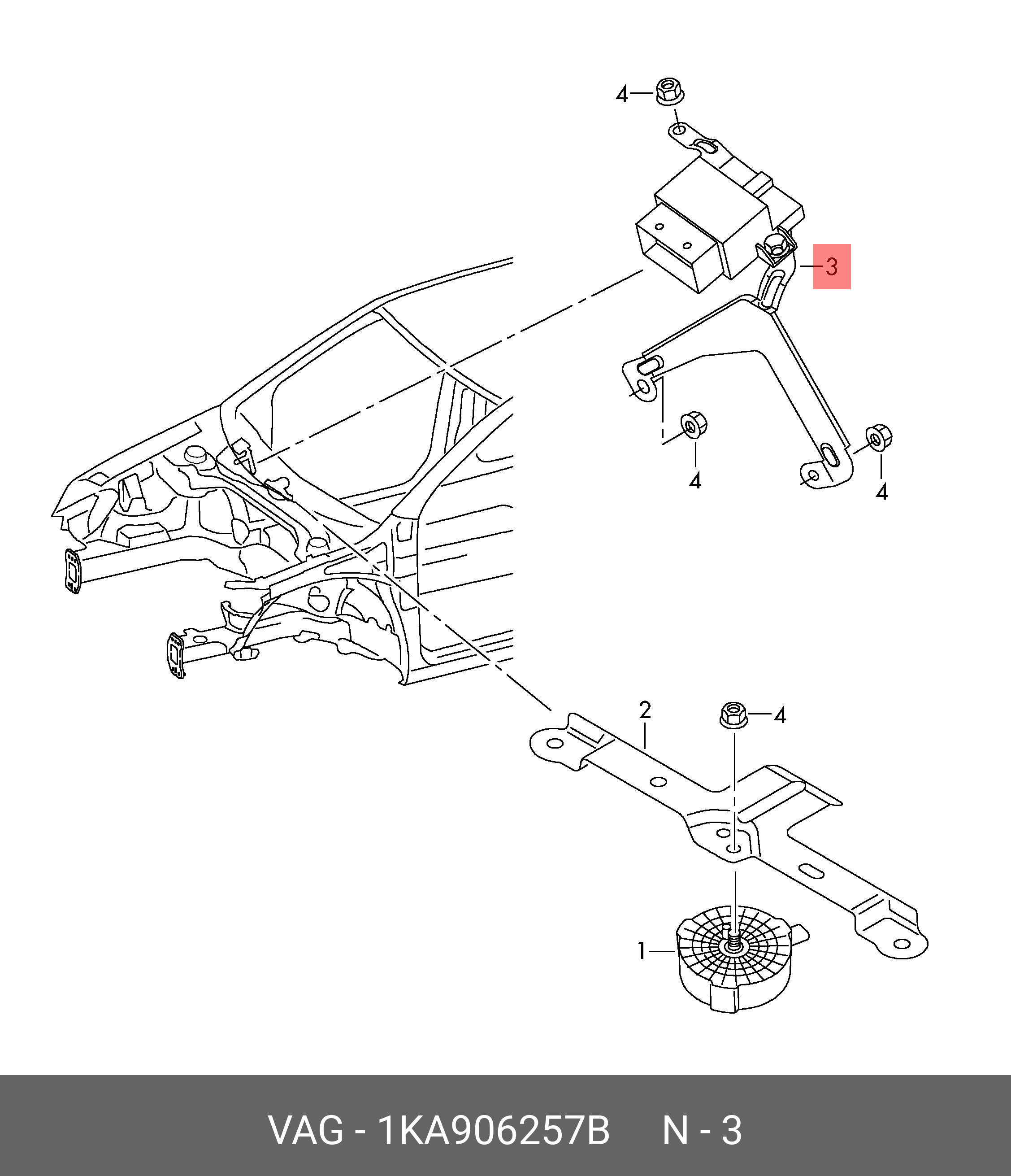 4
3
4
4
2
4
1

VAG - 1KA906257B N - 3