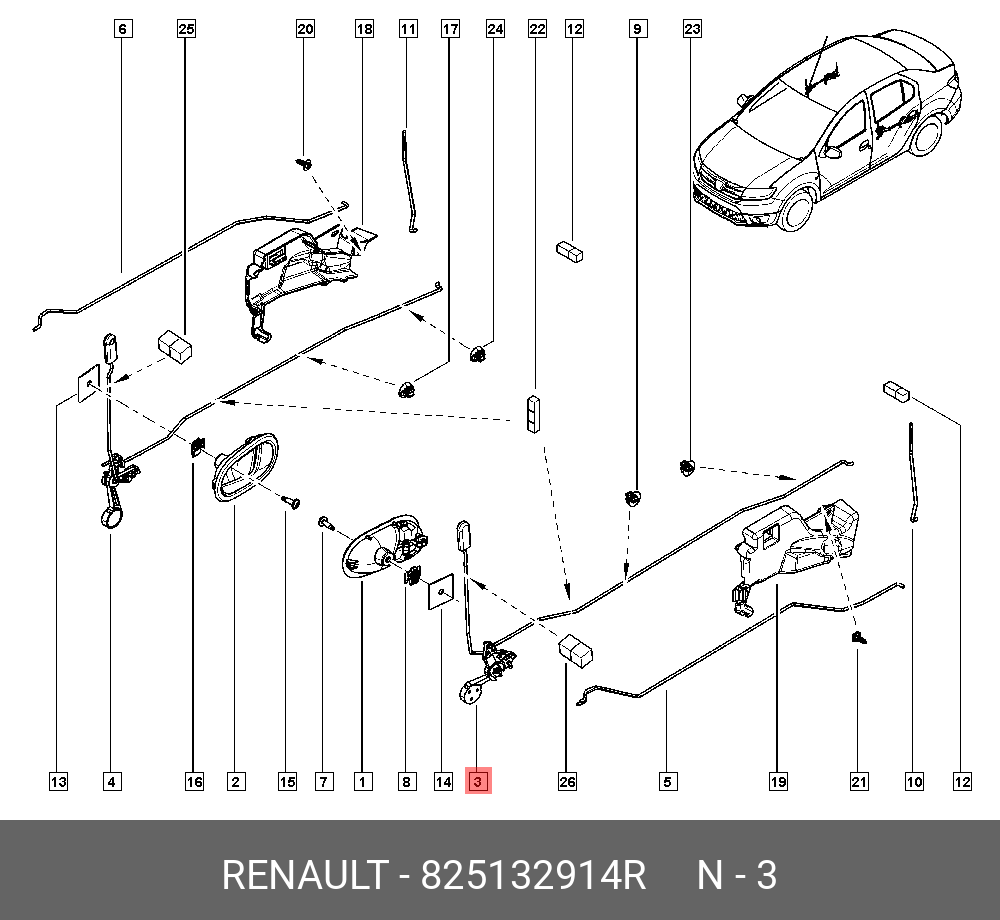 6
25
20
18
11
17
24
22
12
9
23

13
4
16
2
15
7
1
8
14
3
26
5
19
21
10
12

RENAULT - 825132914R N - 3