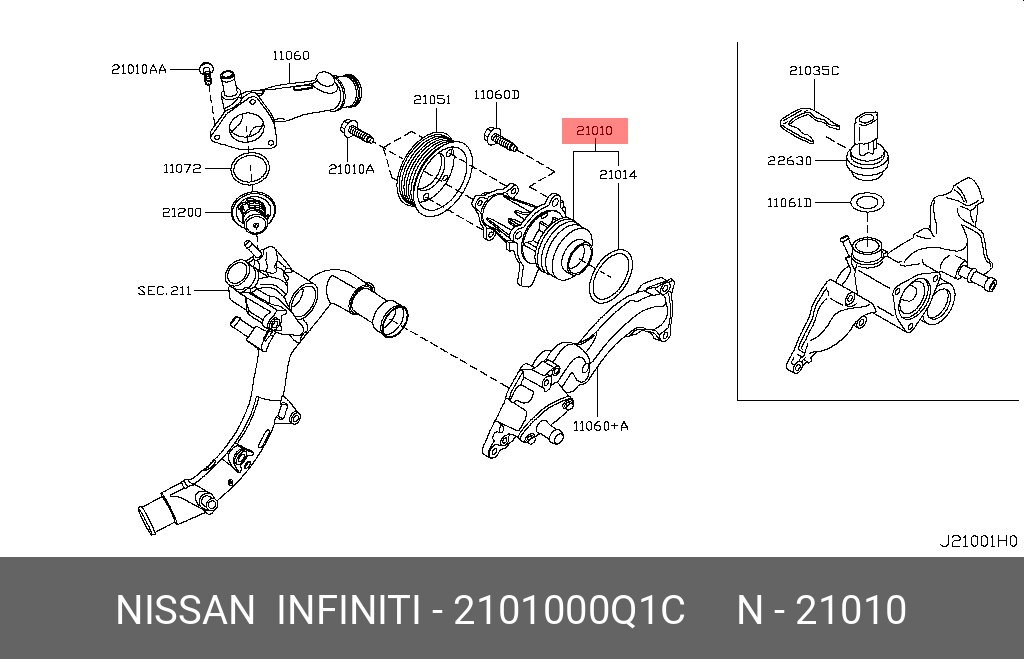 21010AA
11060
21051
11060D
21010
21014
11072
21010A
21200
SEC.211
11060+A
21035C
22630
11061D
J21001H0

NISSAN INFINITI - 2101000Q1C N - 21010