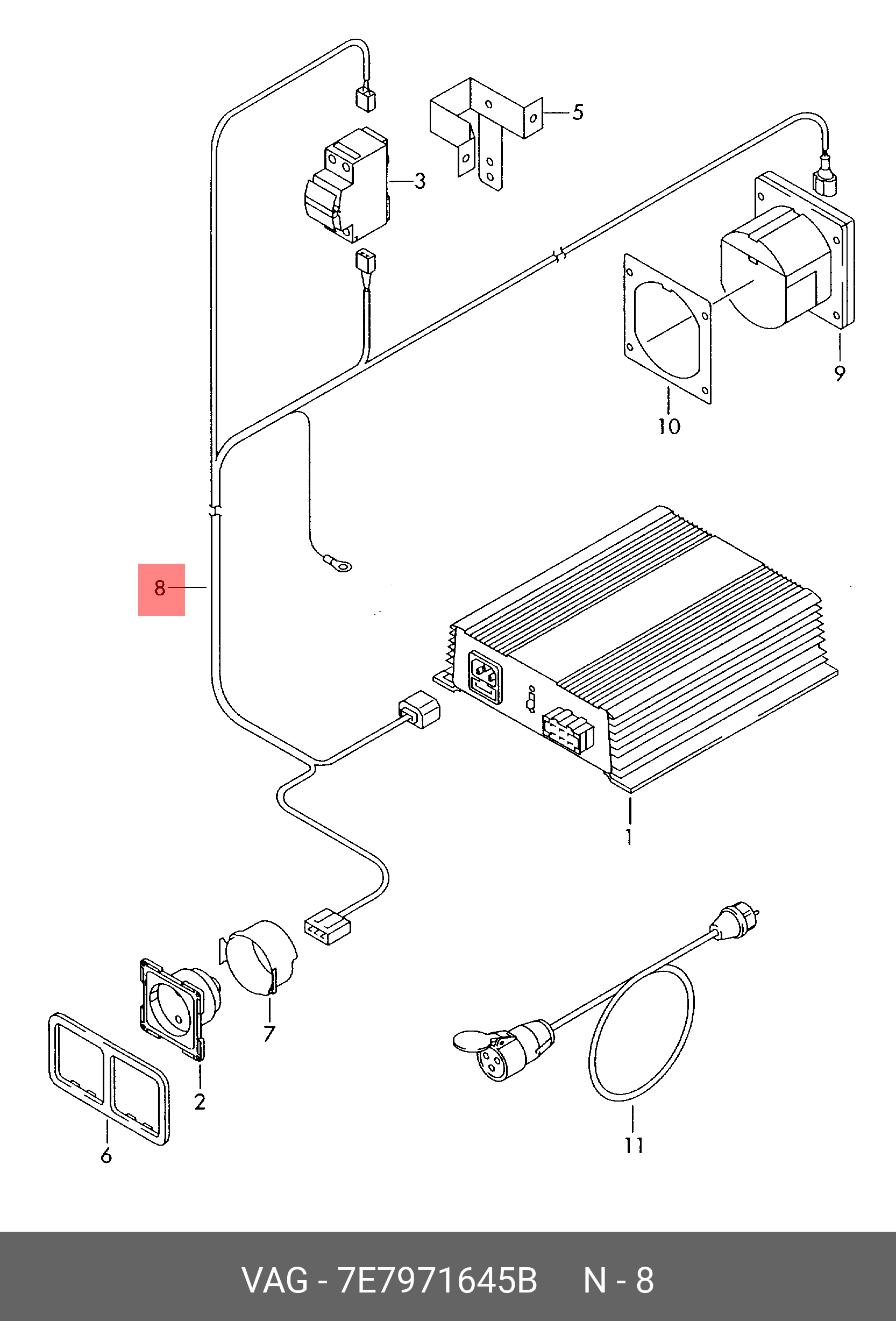 5
3
9
10
8
1
7
2
6
11

VAG - 7E7971645B N - 8