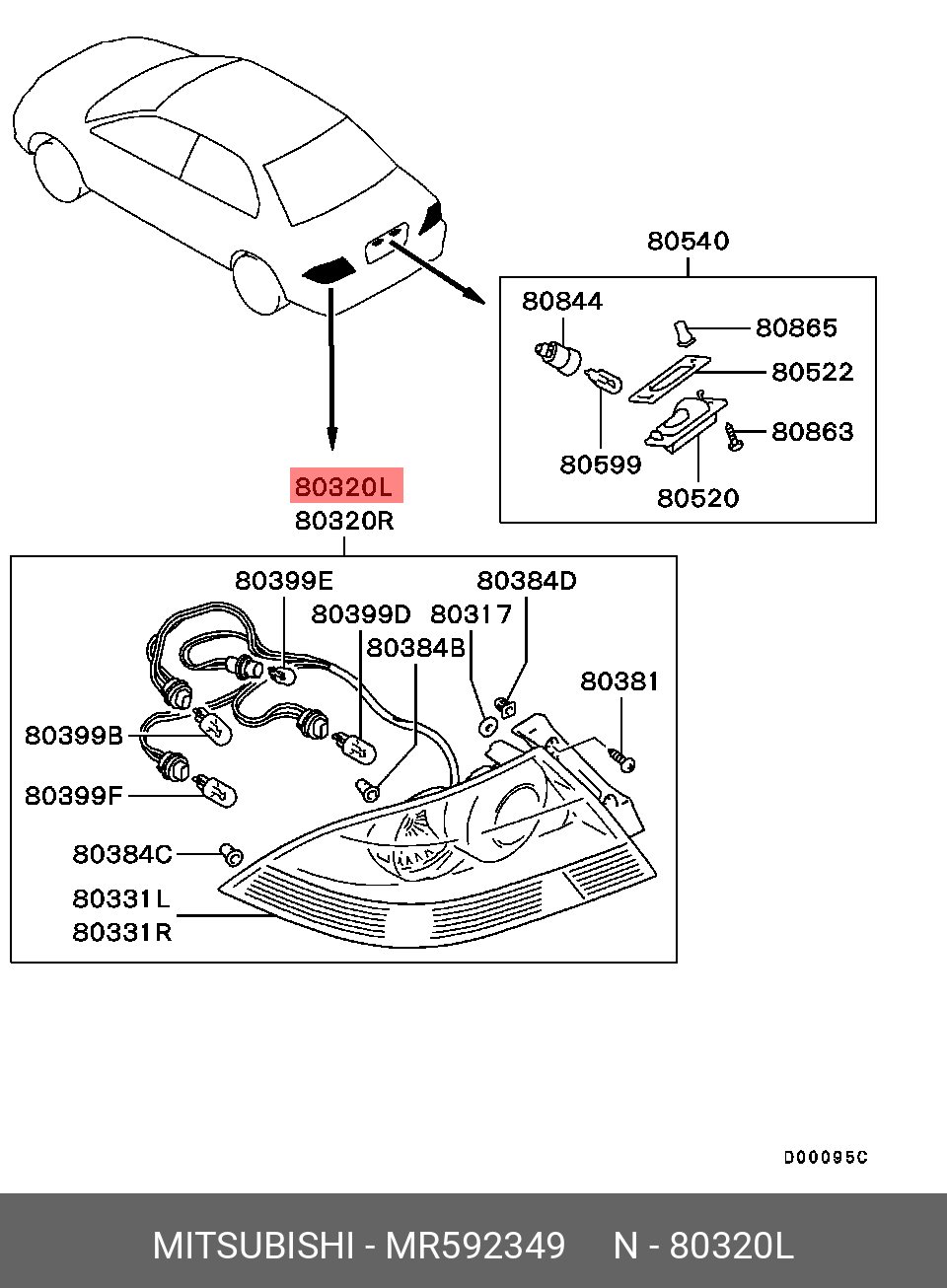 80540

80844
80865
80522
80863
80599
80520

80320L
80320R

80399E
80384D
80399D
80317
80384B
80381
80399B
80399F
80384C
80331L
80331R

D00095C

MITSUBISHI - MR592349 N - 80320L