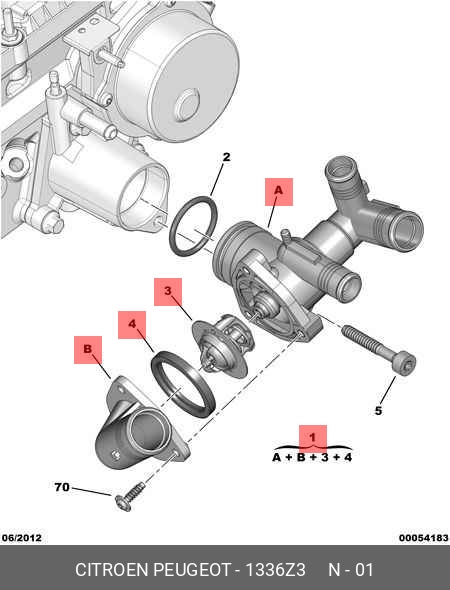 2

A

3

4

B

5

1
A + B + 3 + 4

70

06/2012

00054183

CITROEN PEUGEOT - 1336Z3 N - 01