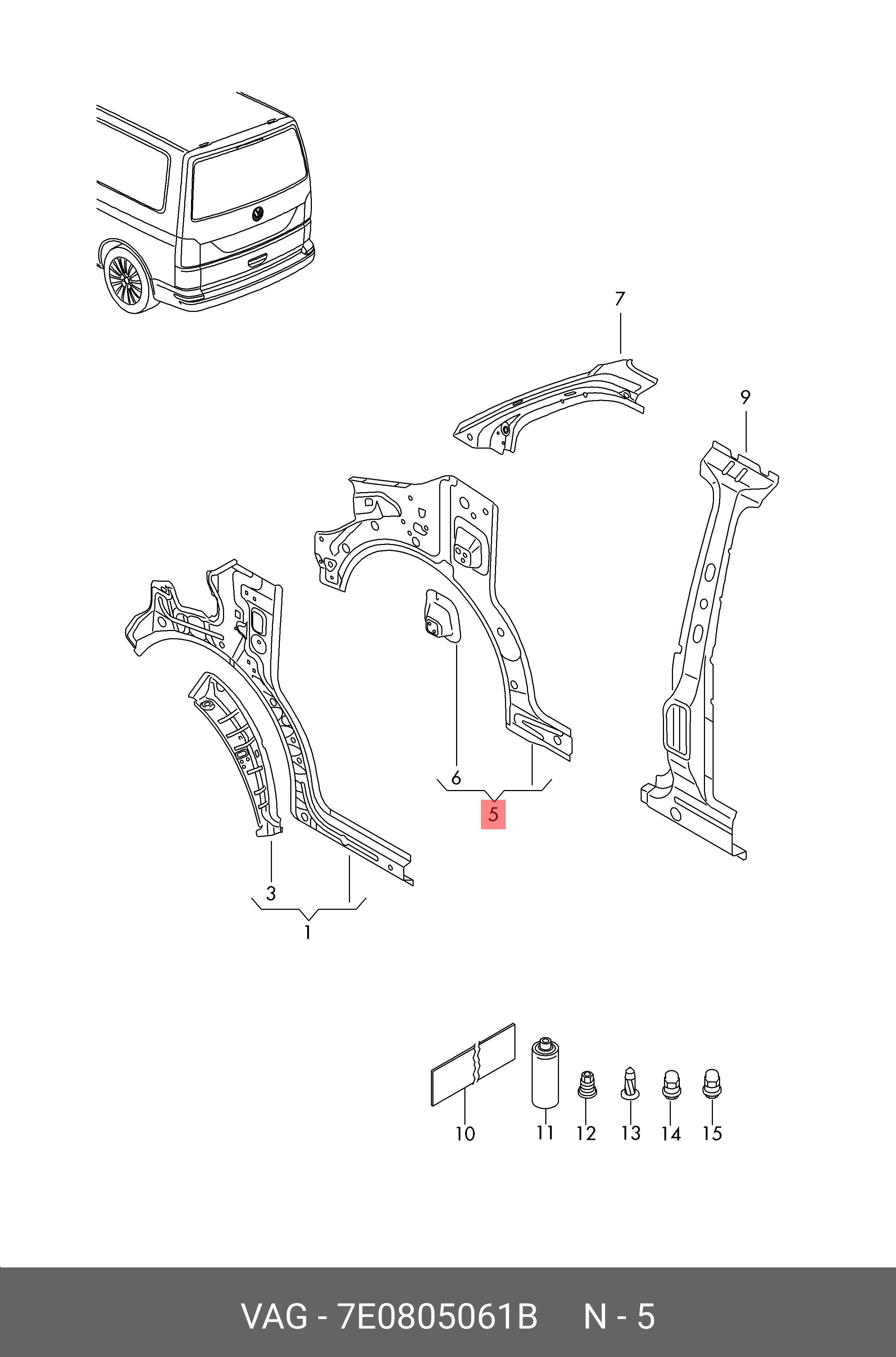 7

9

6

5

3

1

10 11 12 13 14 15

VAG - 7E0805061B N - 5