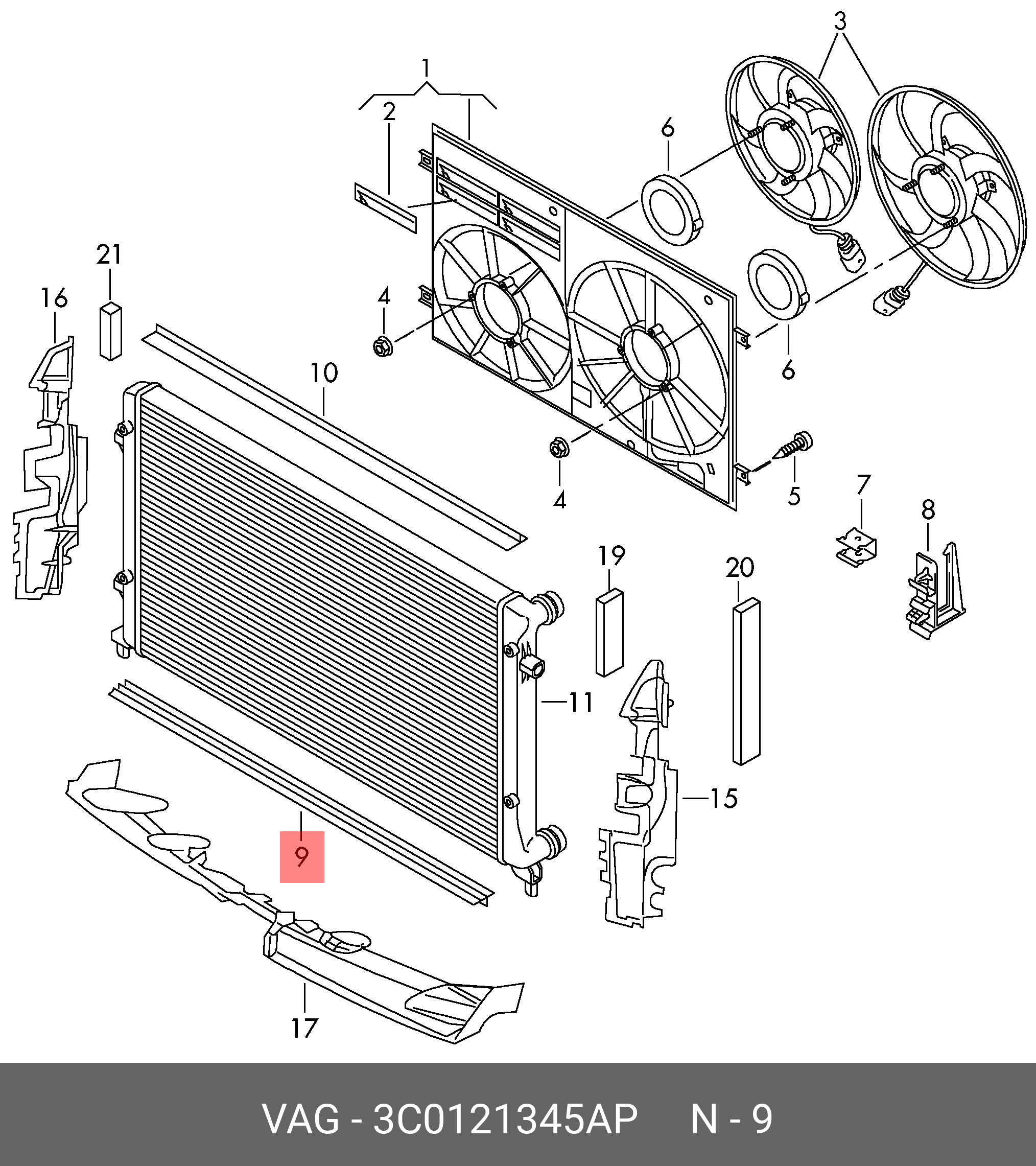 1
2
3
6
21
16
4
10
6
4
5
7
8
19
20
11
15
9
17

VAG - 3C0121345AP N - 9