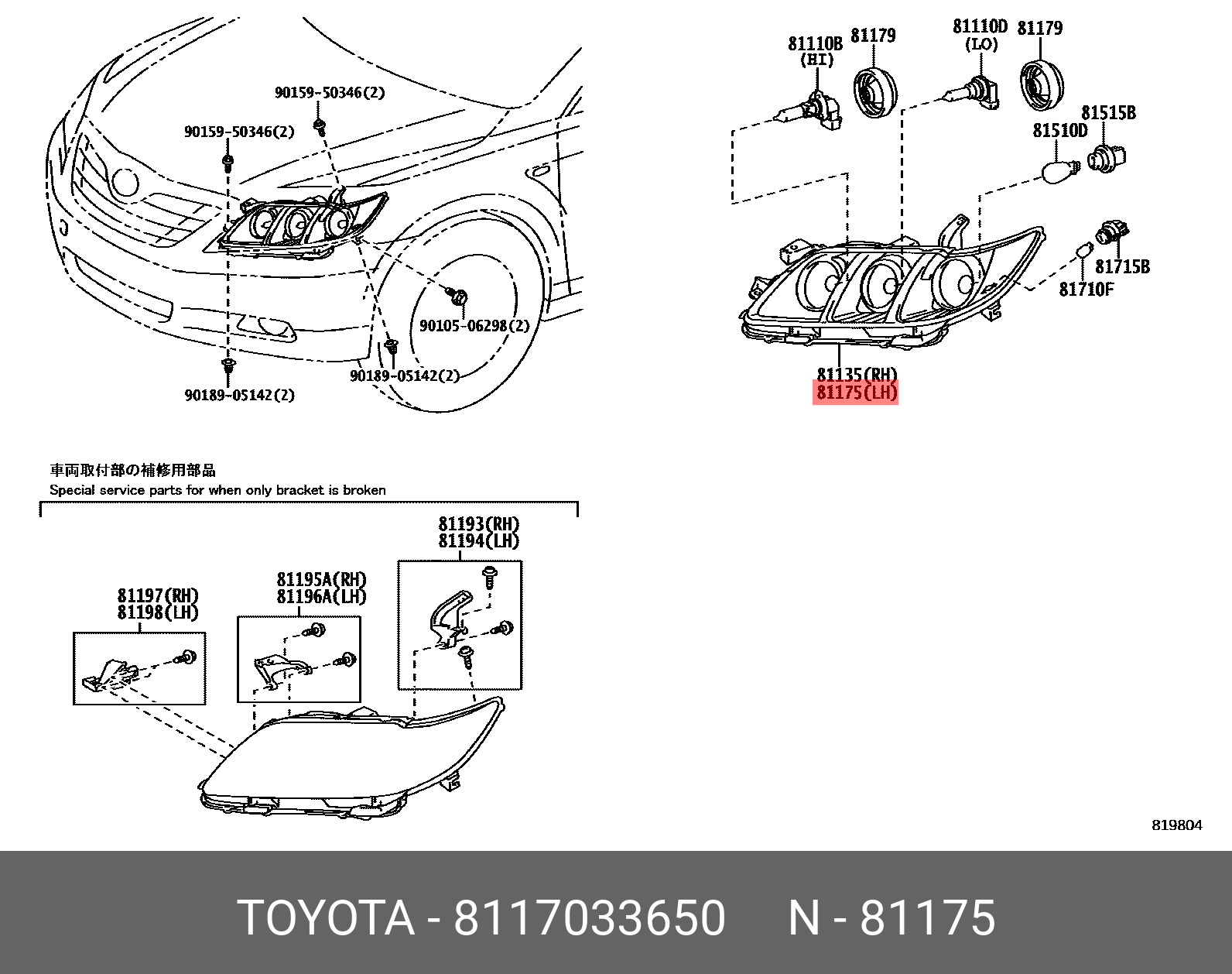 90159-50346(2)

90159-50346(2)

90105-06298(2)

90189-05142(2)

90189-05142(2)

81110B
(HI)

81179

81110D
(LO)

81179

81515B

81510D

81715B

81710F

81135(RH)
81175(LH)

車両取付部の補修用部品
Special service parts for when only bracket is broken

81193(RH)
81194(LH)

81195A(RH)
81196A(LH)

81197(RH)
81198(LH)

819804

TOYOTA - 8117033650 N - 81175