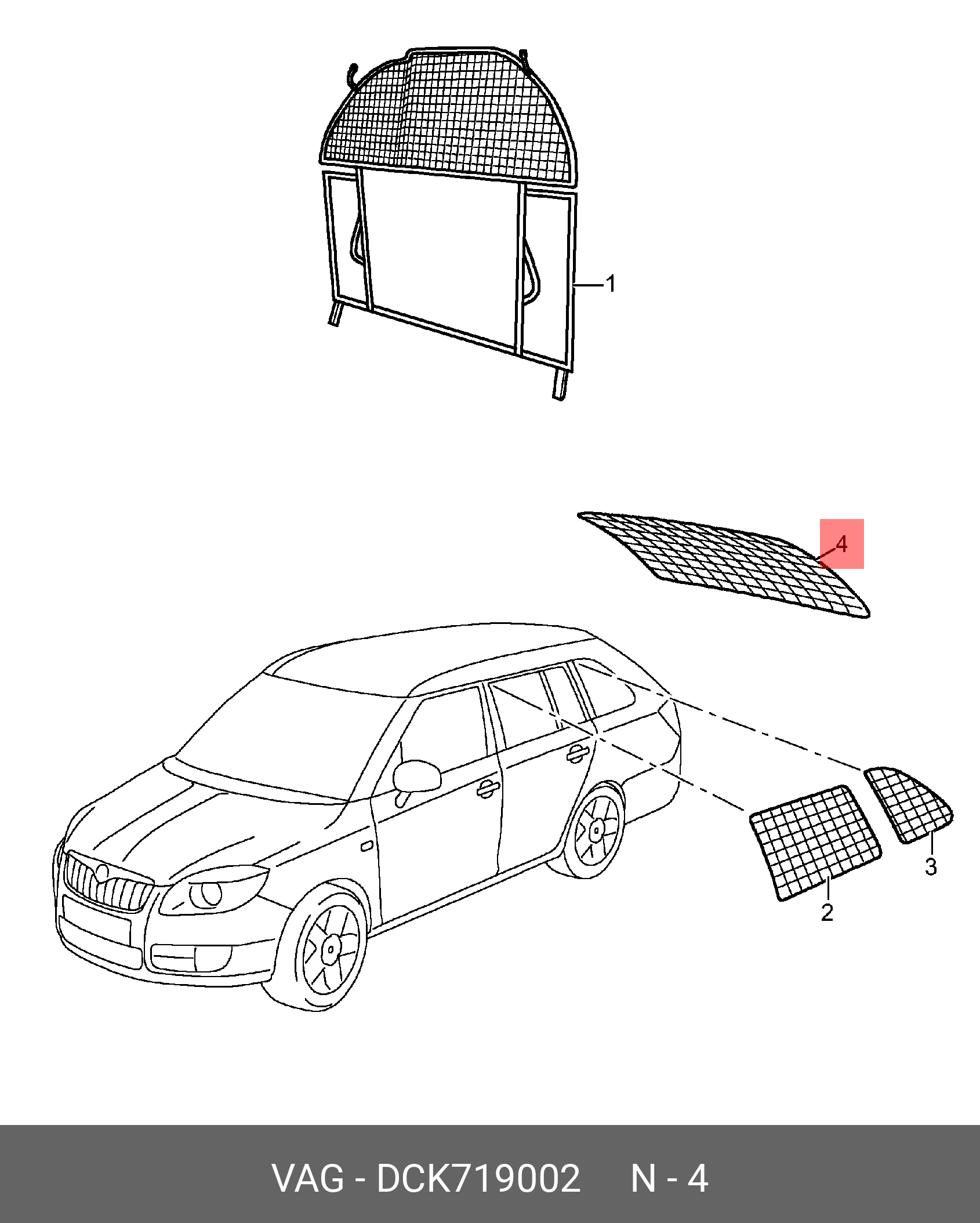 1

4

3

2

VAG - DCK719002 N - 4