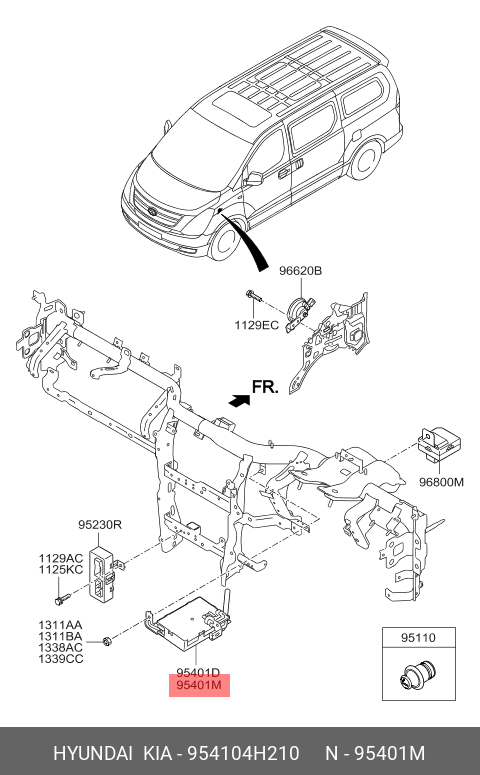 96620B
1129EC
FR.
96800M
95230R
1129AC
1125KC
1311AA
1311BA
1338AC
1339CC
95401D
95401M
95110

HYUNDAI KIA - 954104H210 N - 95401M