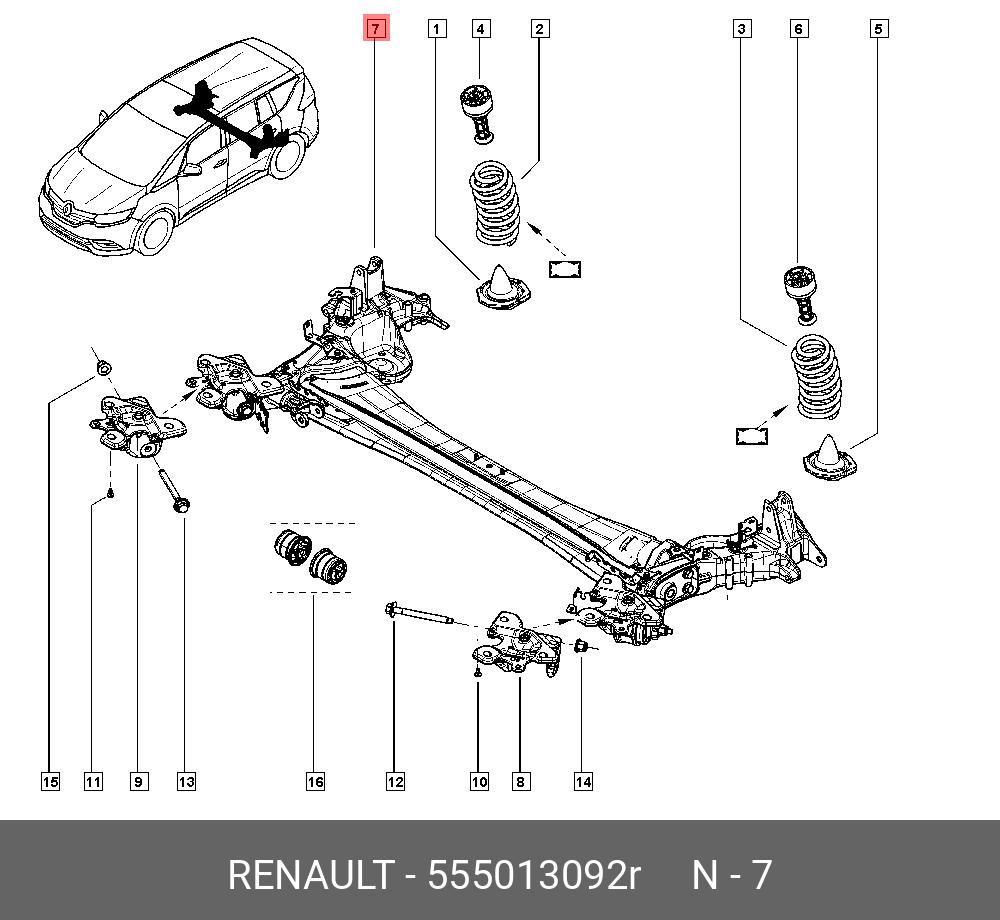 7
1
4
2
3
6
5
15
11
9
13
16
12
10
8
14

RENAULT - 555013092r N - 7