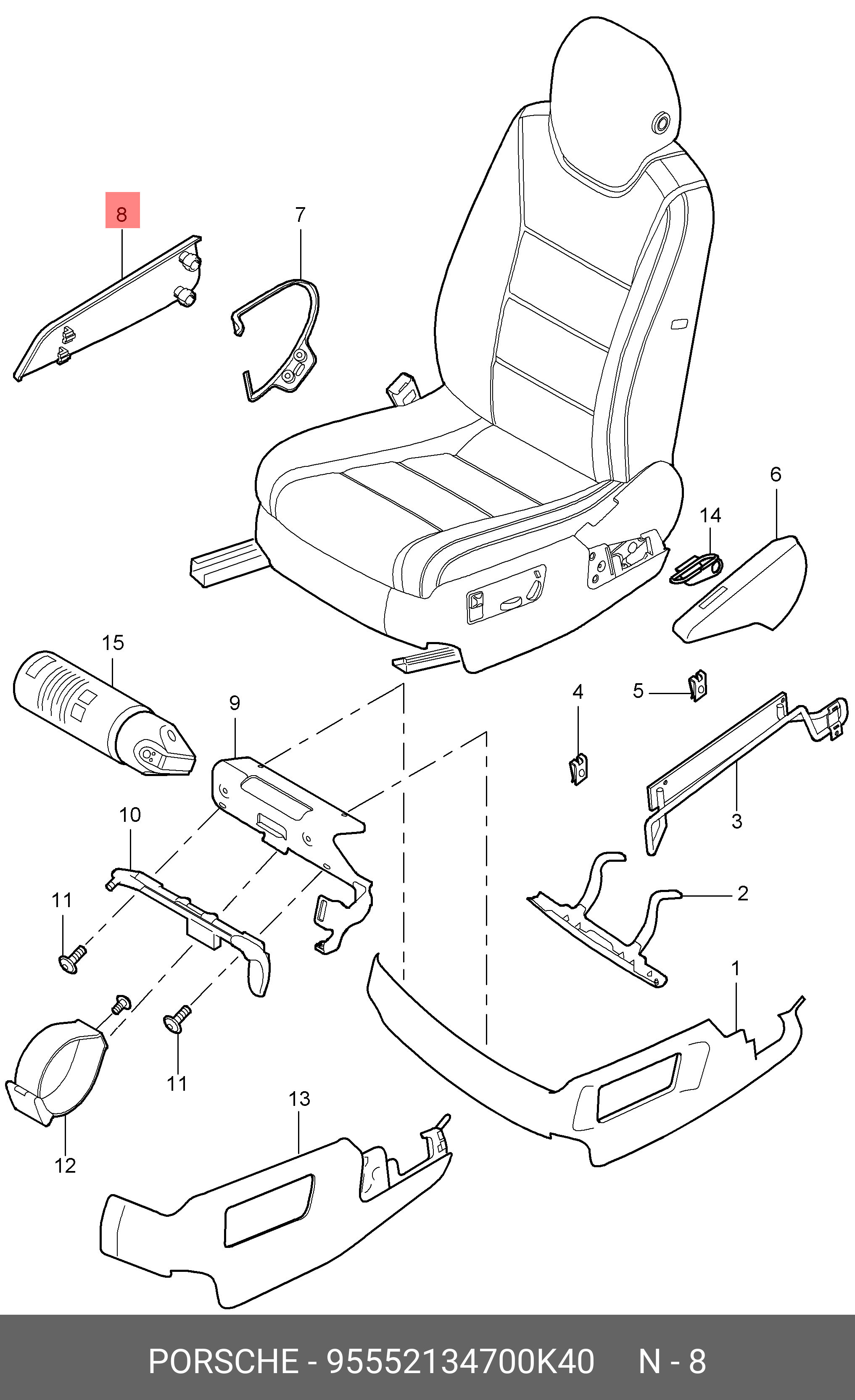 8

7

6

14

15

9

4

5

3

10

11

2

1

11

12

13

PORSCHE - 95552134700K40 N - 8