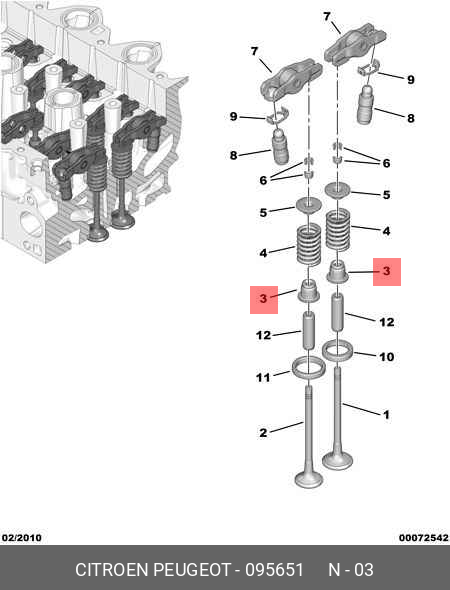 7
7
9
9
8
8
6
6
5
5
4
4
3
3
12
12
10
11
1
2

02/2010
00072542

CITROEN PEUGEOT - 095651 N - 03