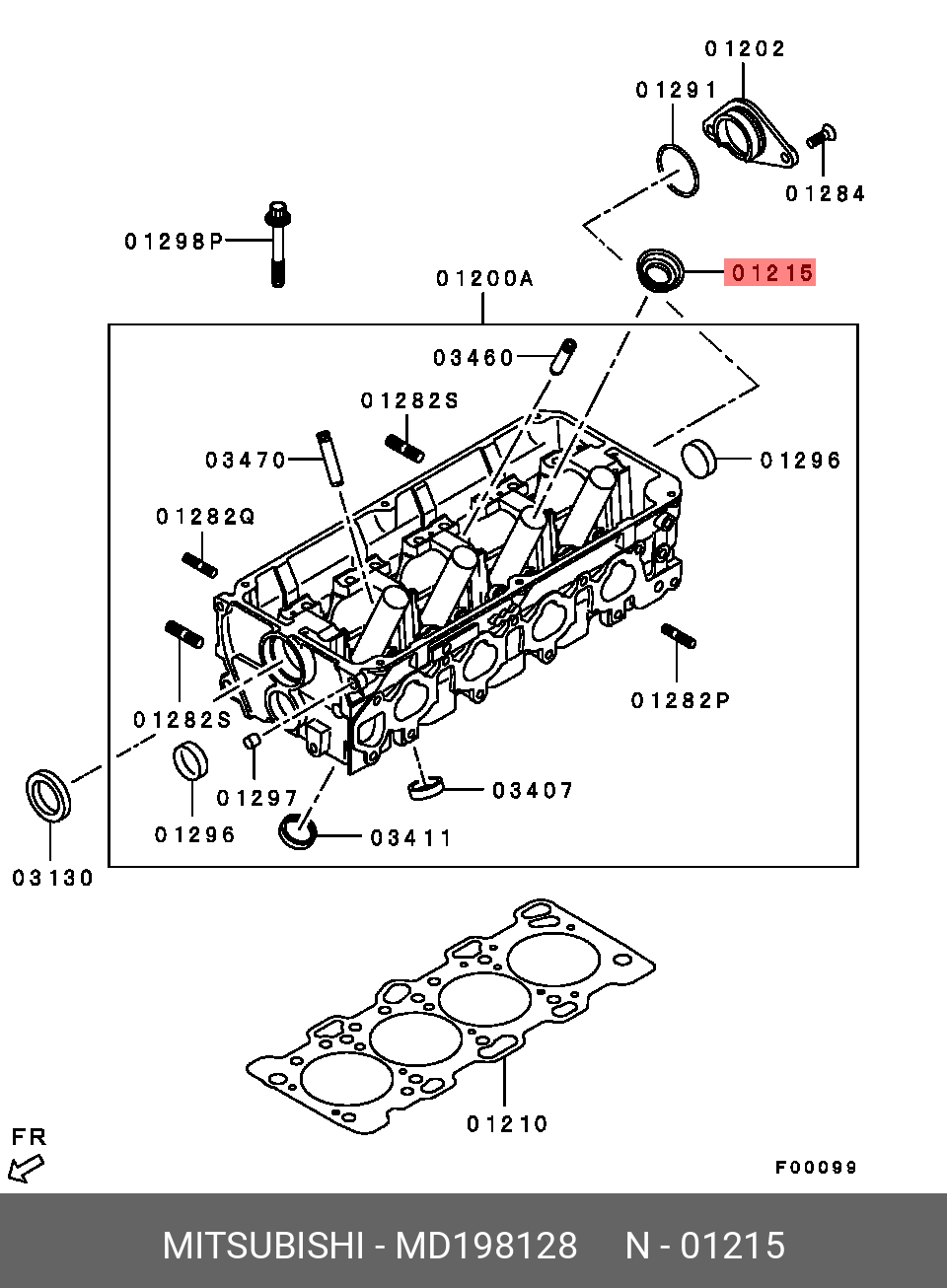 01202
01291
01284
01298P
01215
01200A
03460
01282S
03470
01296
01282Q
01282P
01282S
01297
03407
01296
03411
03130
01210
FR
F00099
MITSUBISHI - MD198128 N - 01215