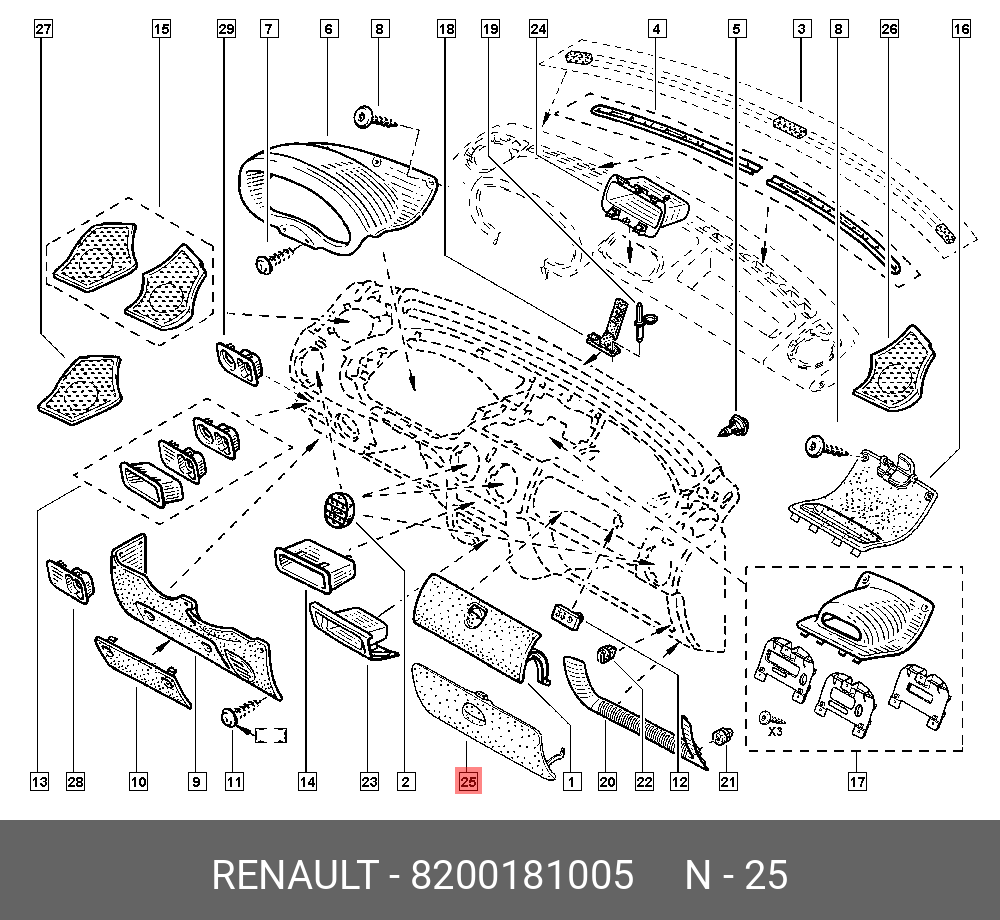 27 15 29 7 6 8 18 19 24 4 5 3 8 26 16

X3

13 28 10 9 11 14 23 2 25 1 20 22 12 21 17

RENAULT - 8200181005 N - 25