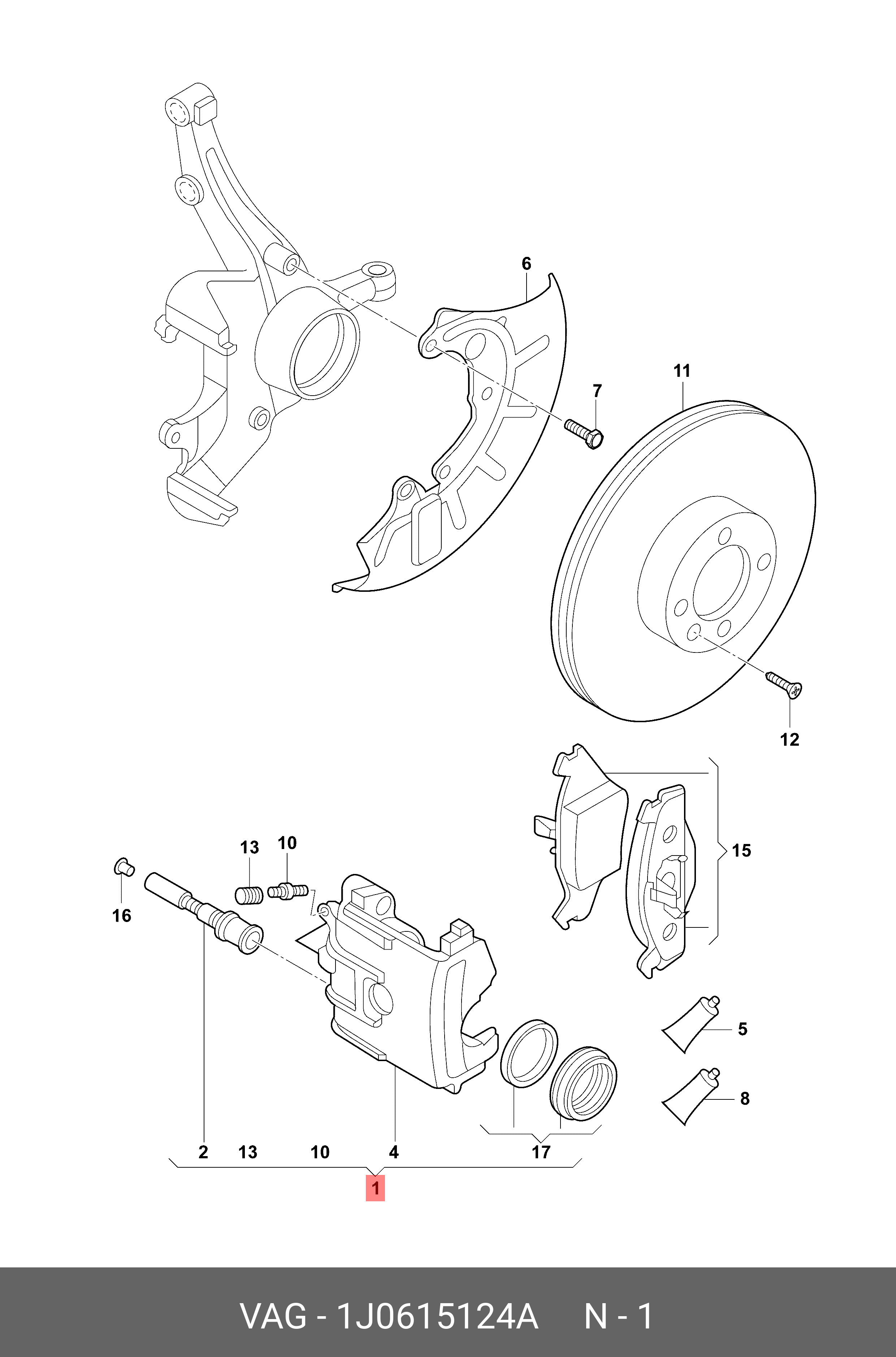 6
11
7
12
15
13
10
16
5
8
2
13
10
4
17
1

VAG - 1J0615124A N - 1