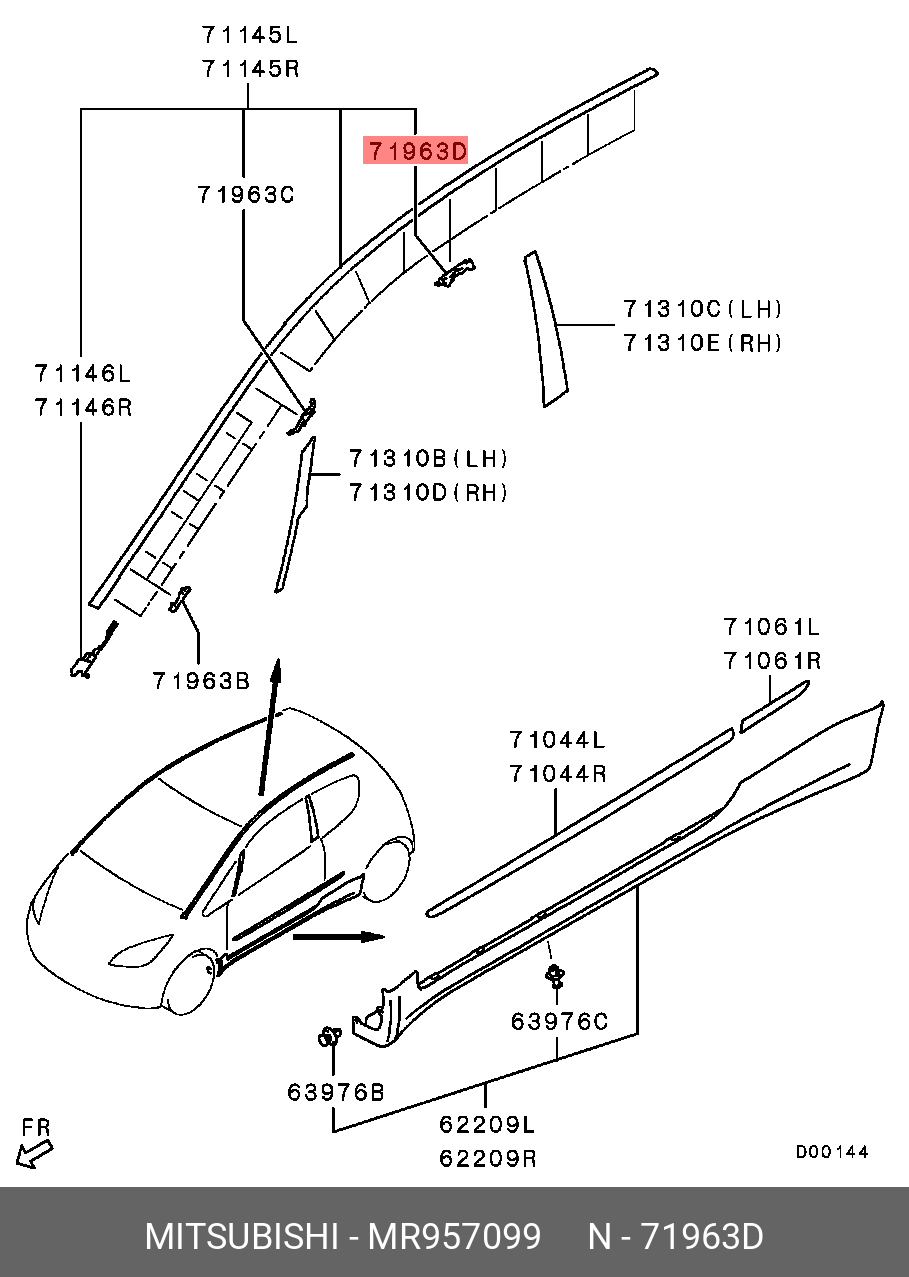 71145L
71145R

71963D

71963C

71310C(LH)
71310E(RH)

71146L
71146R

71310B(LH)
71310D(RH)

71963B

71061L
71061R

71044L
71044R

63976C

63976B

62209L
62209R

FR

D00144

MITSUBISHI - MR957099 N - 71963D