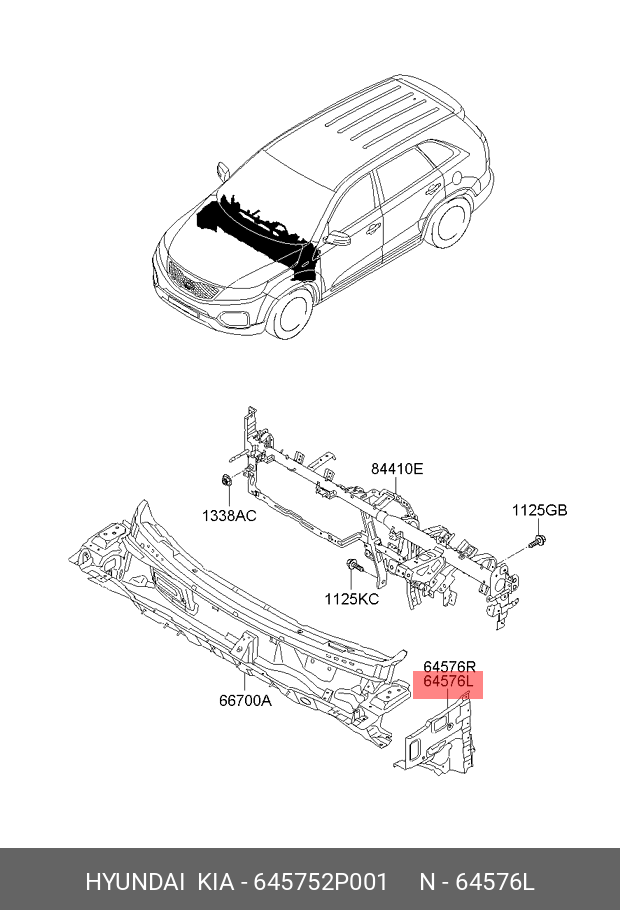 84410E
1338AC
1125GB
1125KC
64576R
64576L
66700A

HYUNDAI KIA - 645752P001 N - 64576L