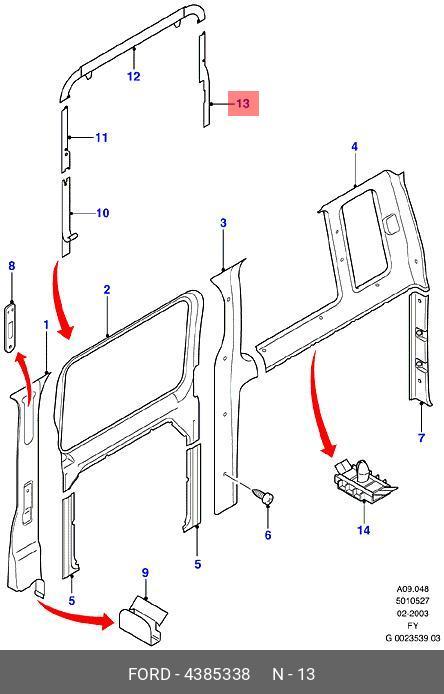 12
13
11
10
4
3
8
2
1
7
6
14
5
5
9
A09.048
5010527
02-2003
FY
G 0023539 03
FORD - 4385338 N - 13