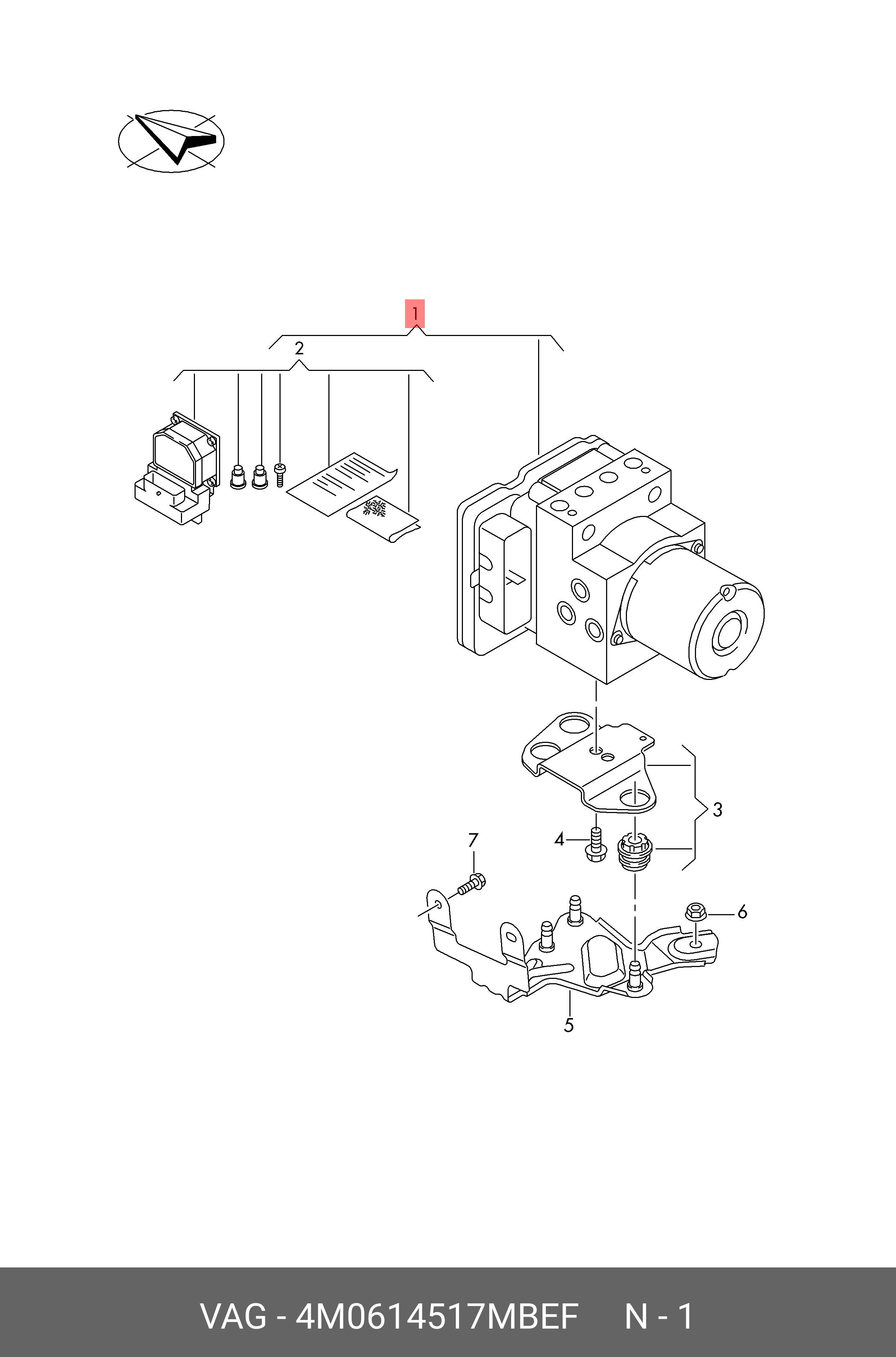 1
2
3
4
7
6
5

VAG - 4M0614517MBEF N - 1