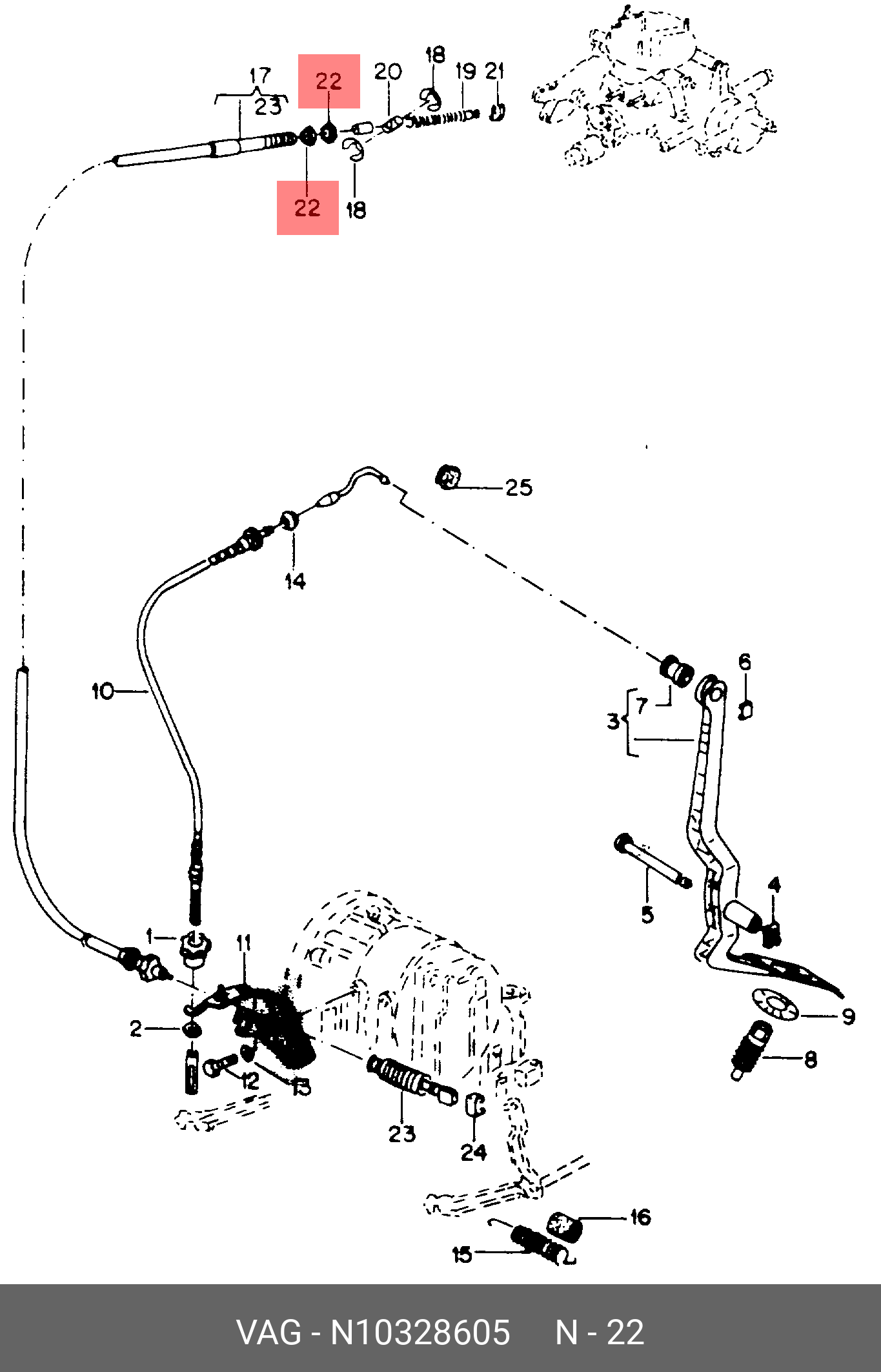 17
23
22
20
18
19
21
22
18
25
14
10
6
7
3
5
4
1
11
2
12
13
23
24
9
8
16
15
VAG - N10328605 N - 22