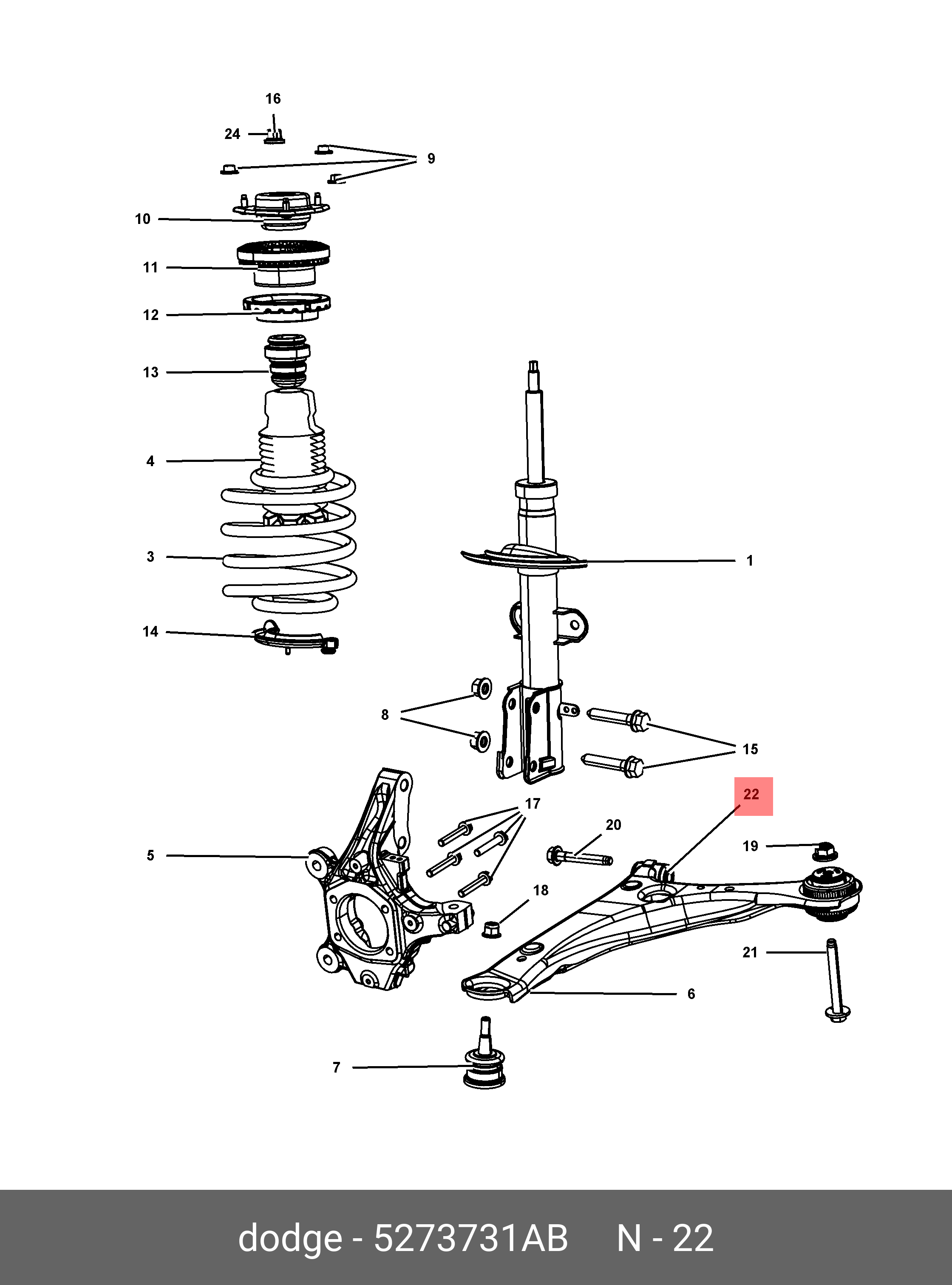 16
24
9
10
11
12
13
4
3
14
1
8
15
22
17
20
19
5
18
21
6
7

dodge - 5273731AB N - 22