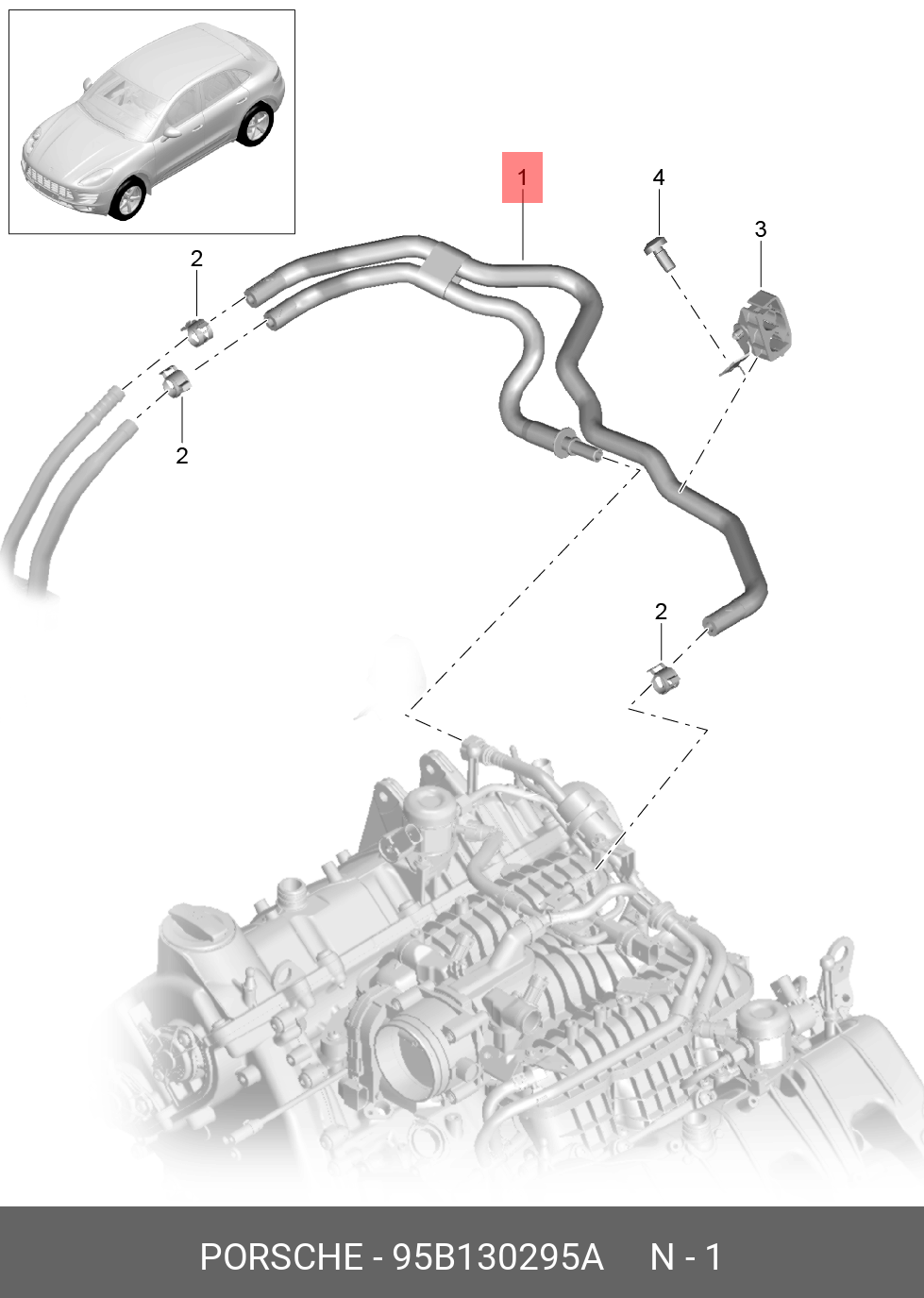 1
4
3
2
2
2

PORSCHE - 95B130295A N - 1