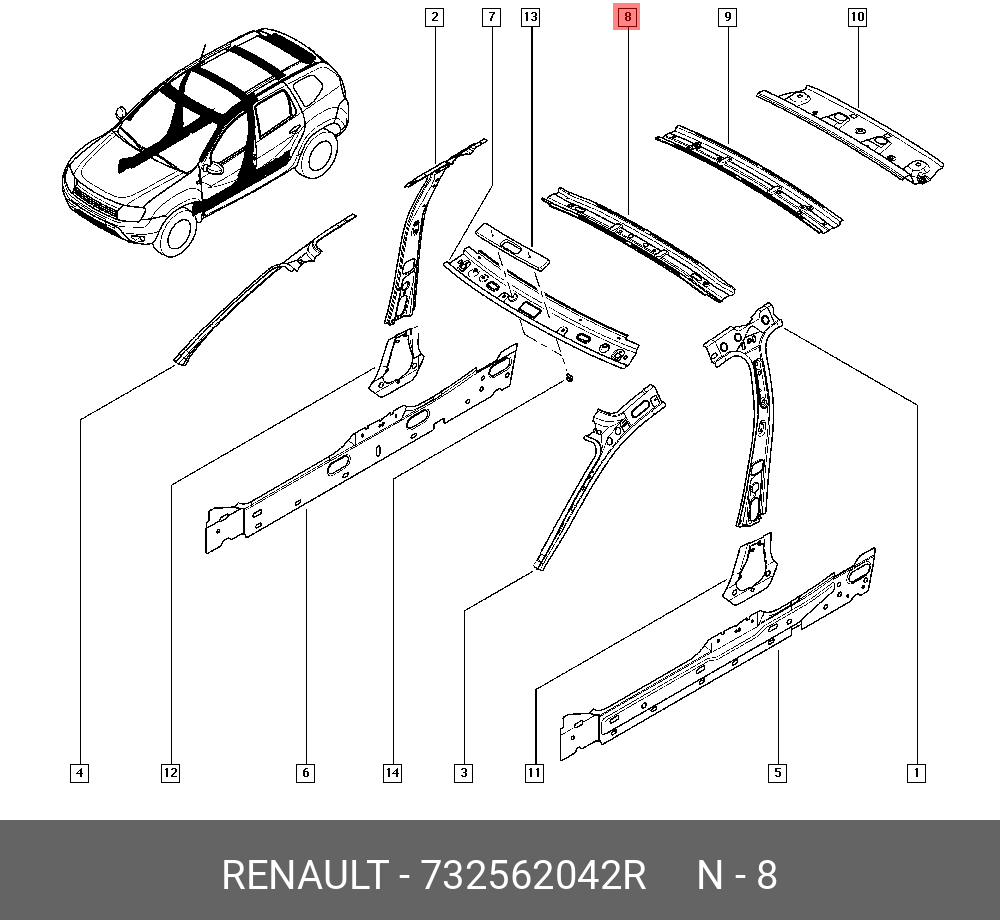 2
7
13
8
9
10
4
12
6
14
3
11
5
1

RENAULT - 732562042R N - 8