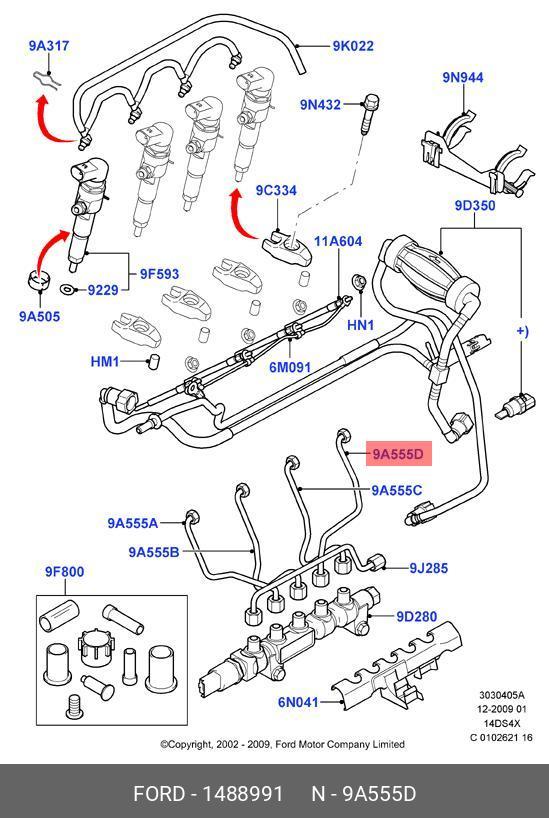 9A317
9K022
9N944
9N432
9C334
9D350
11A604
9F593
9229
9A505
HN1
+)
HM1
6M091
9A555D
9A555C
9A555A
9A555B
9J285
9F800
9D280
6N041
3030405A
12-2009 01
14DS4X
C 0102621 16
©Copyright, 2002 - 2009, Ford Motor Company Limited
FORD - 1488991 N - 9A555D