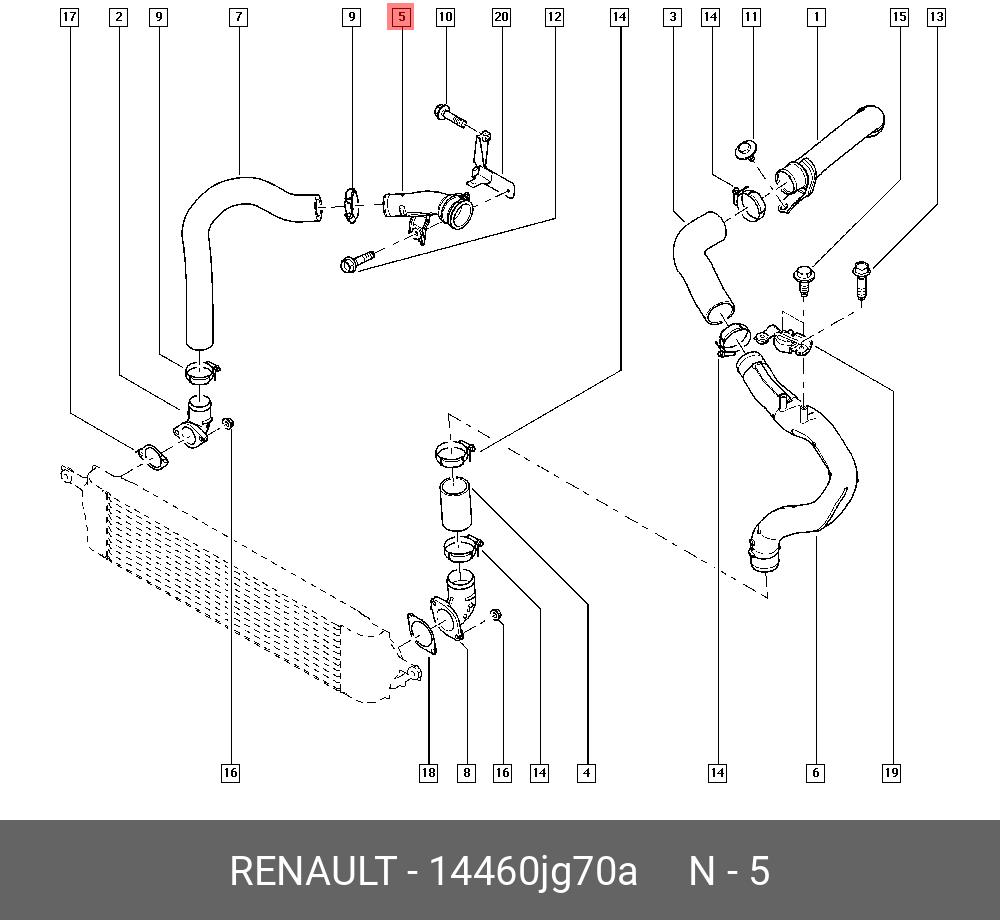 17 2 9 7 9 5 10 20 12 14 3 14 11 1 15 13

16 18 8 16 14 4 14 6 19

RENAULT - 14460jg70a N - 5