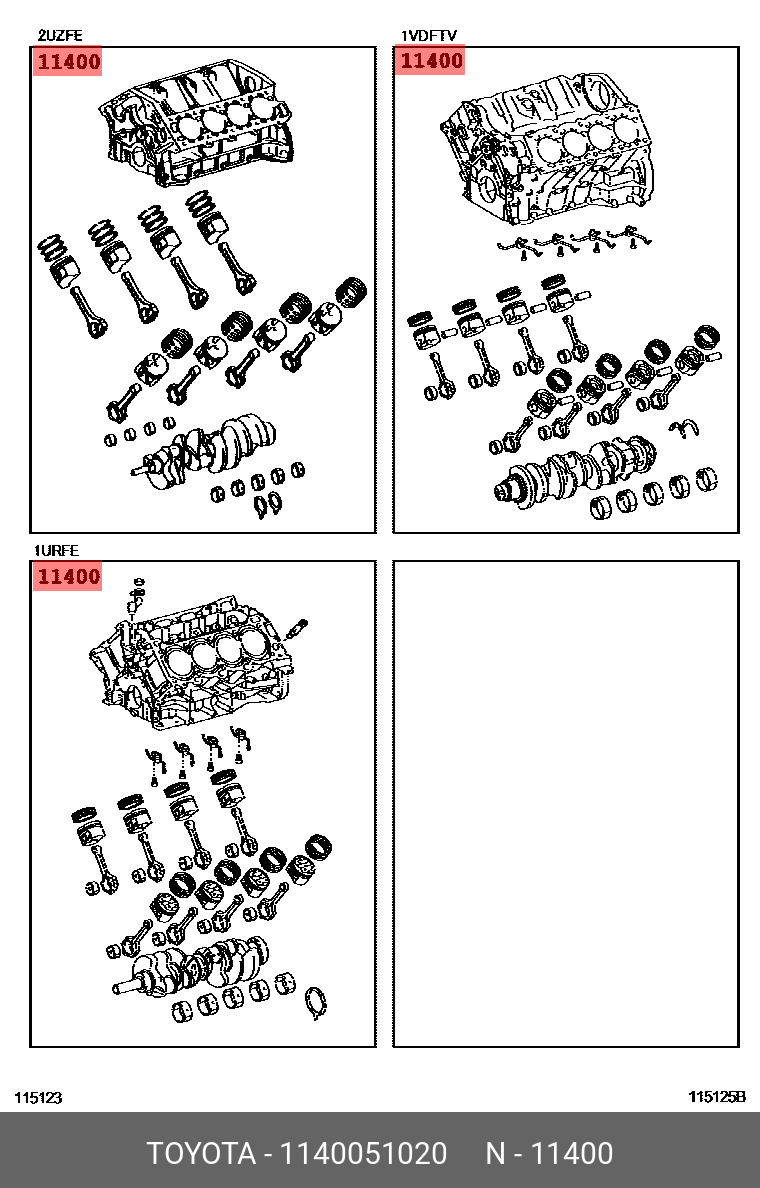 2UZFE
11400

1VDFTV
11400

1URFE
11400

115123

115125B

TOYOTA - 1140051020   N - 11400