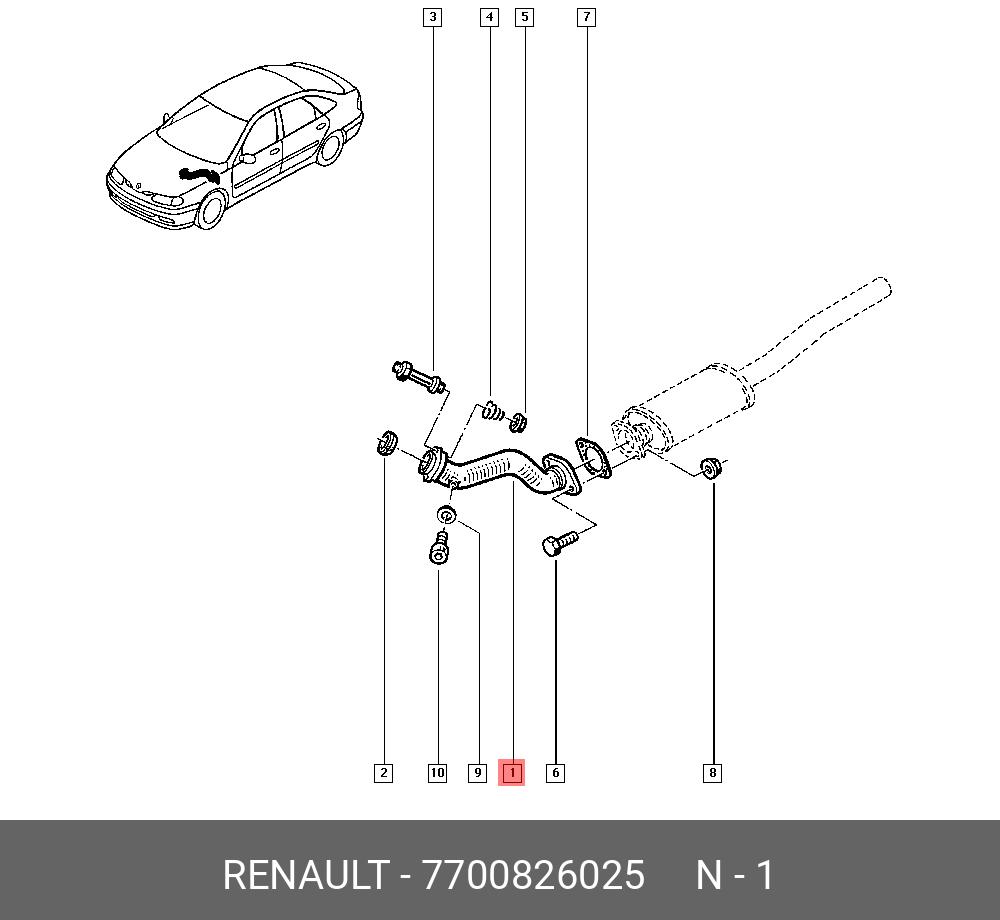 3
4
5
7
2
10
9
1
6
8

RENAULT - 7700826025 N - 1