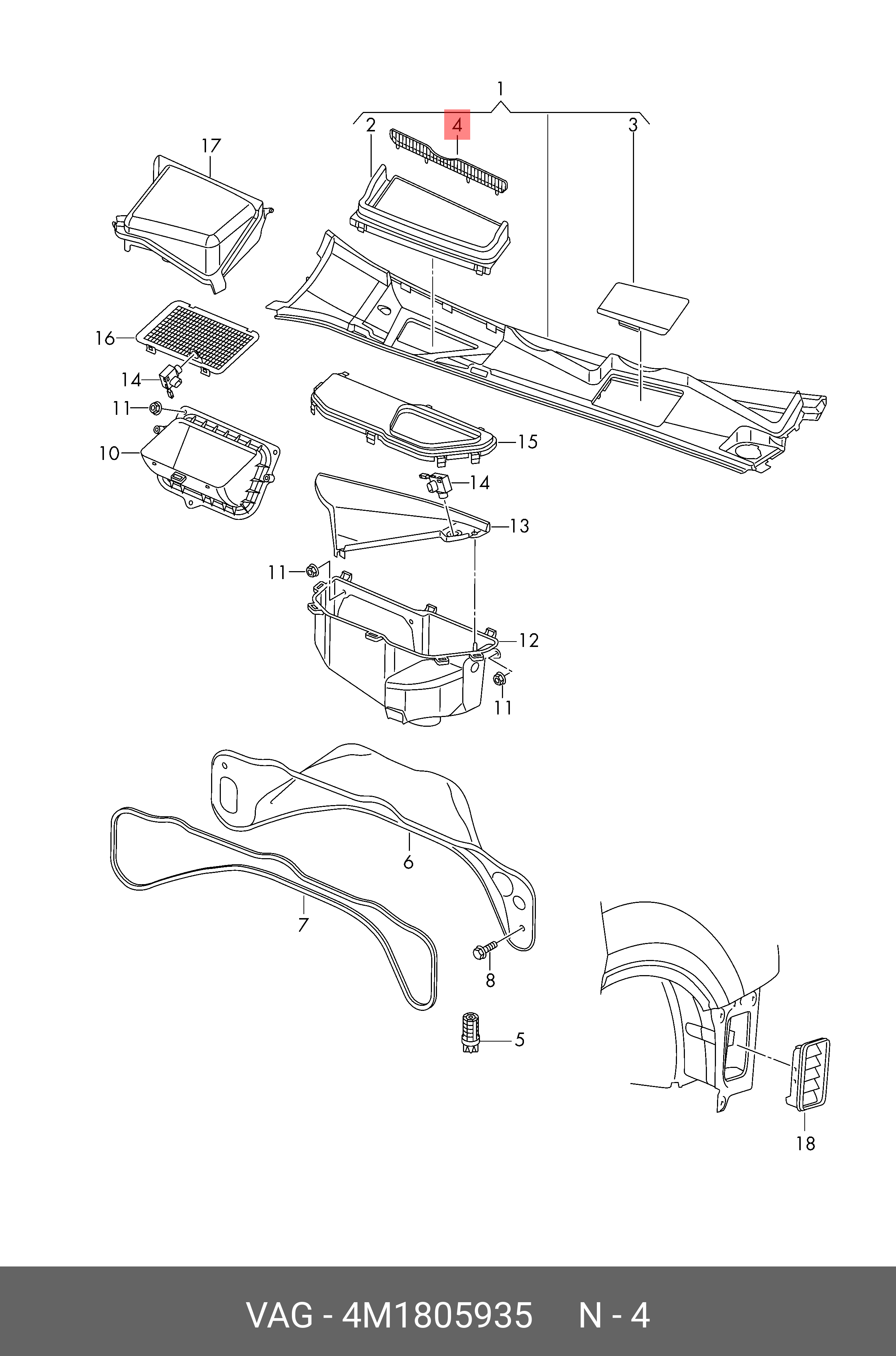 1
2
4
3
17
16
14
11
10
15
14
13
11
12
11
6
7
8
5
18

VAG - 4M1805935 N - 4