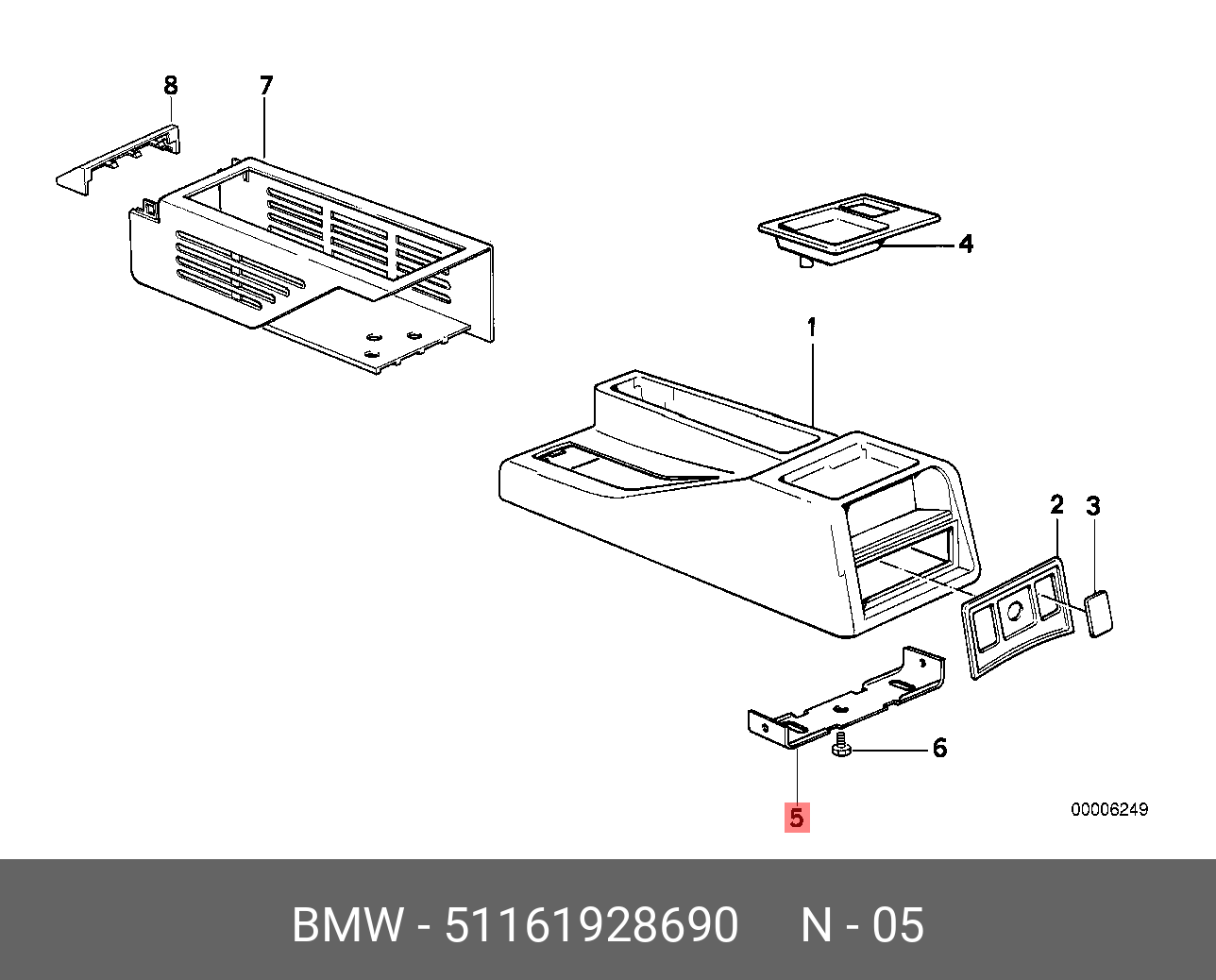 8
7
4
1
2
3
6
5
00006249

BMW - 51161928690 N - 05